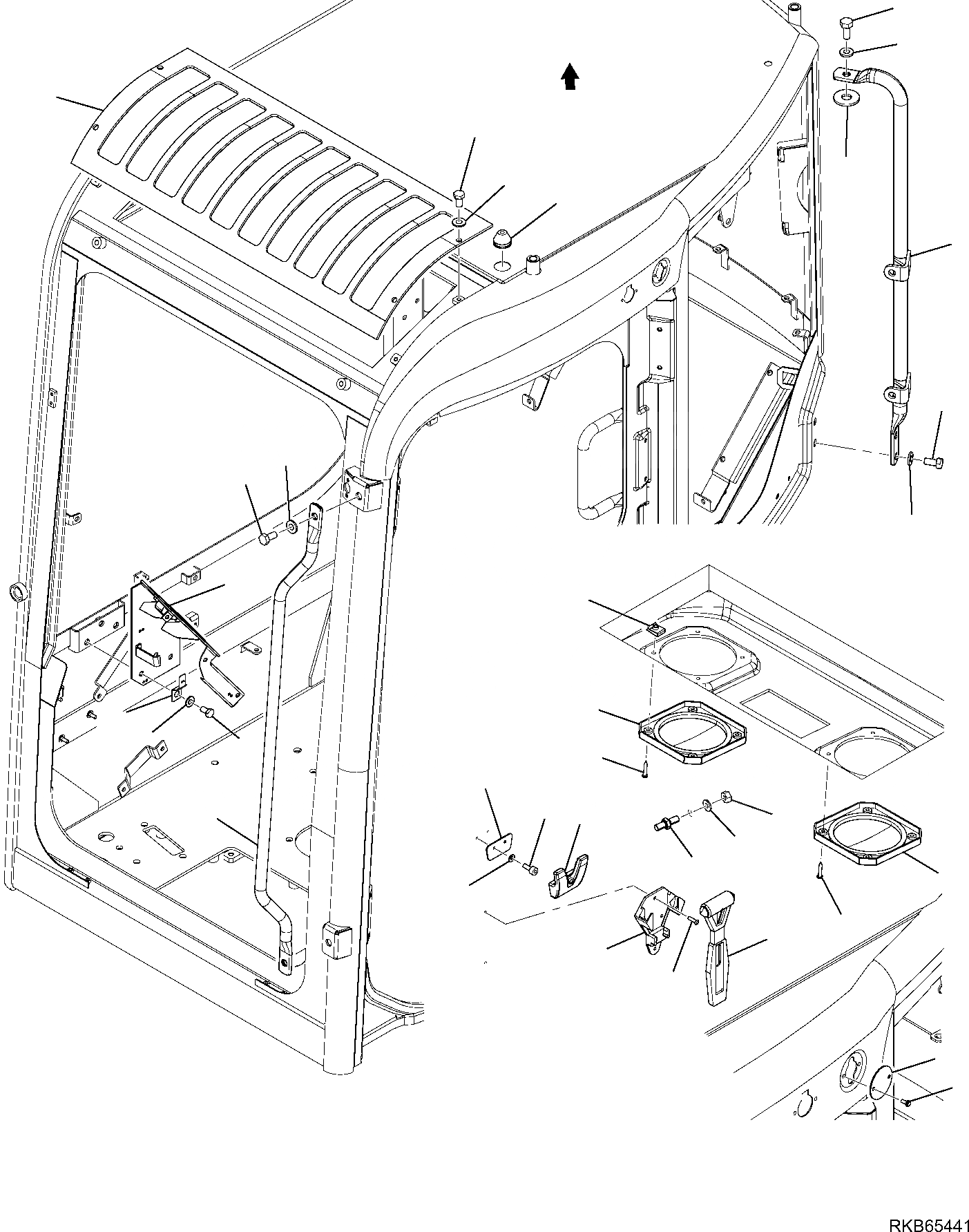 RKB65441