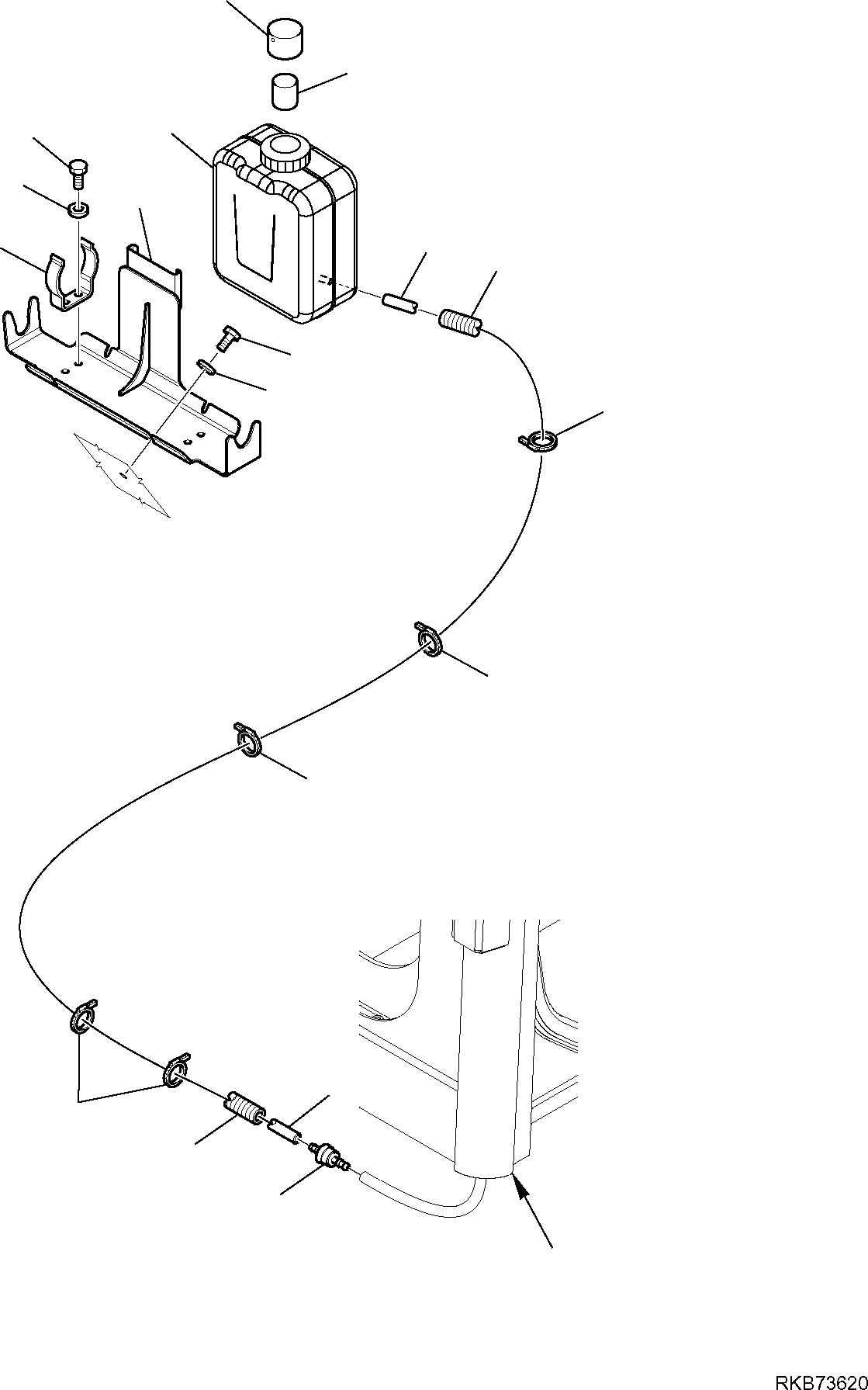 RKB73620