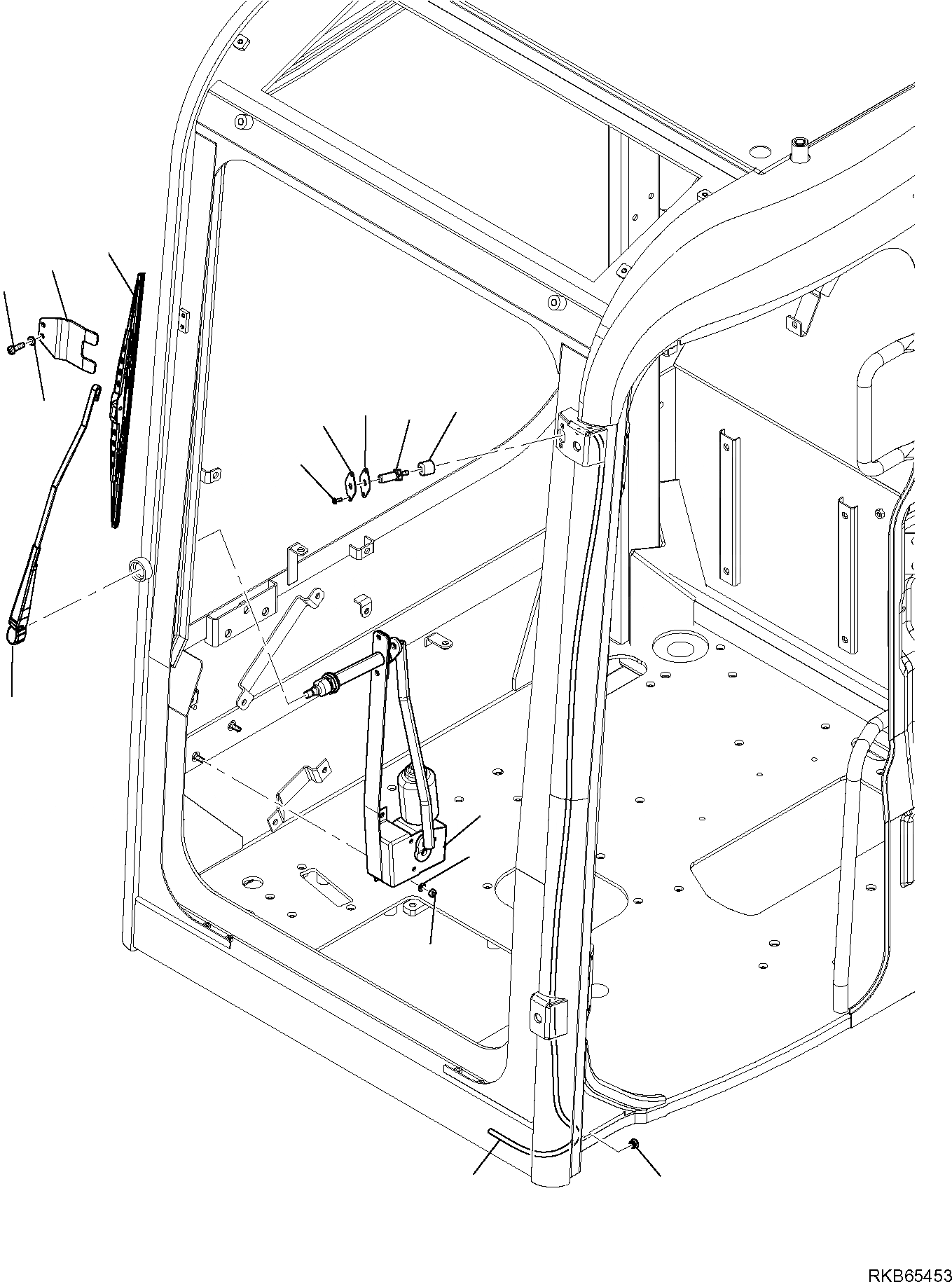 RKB65453