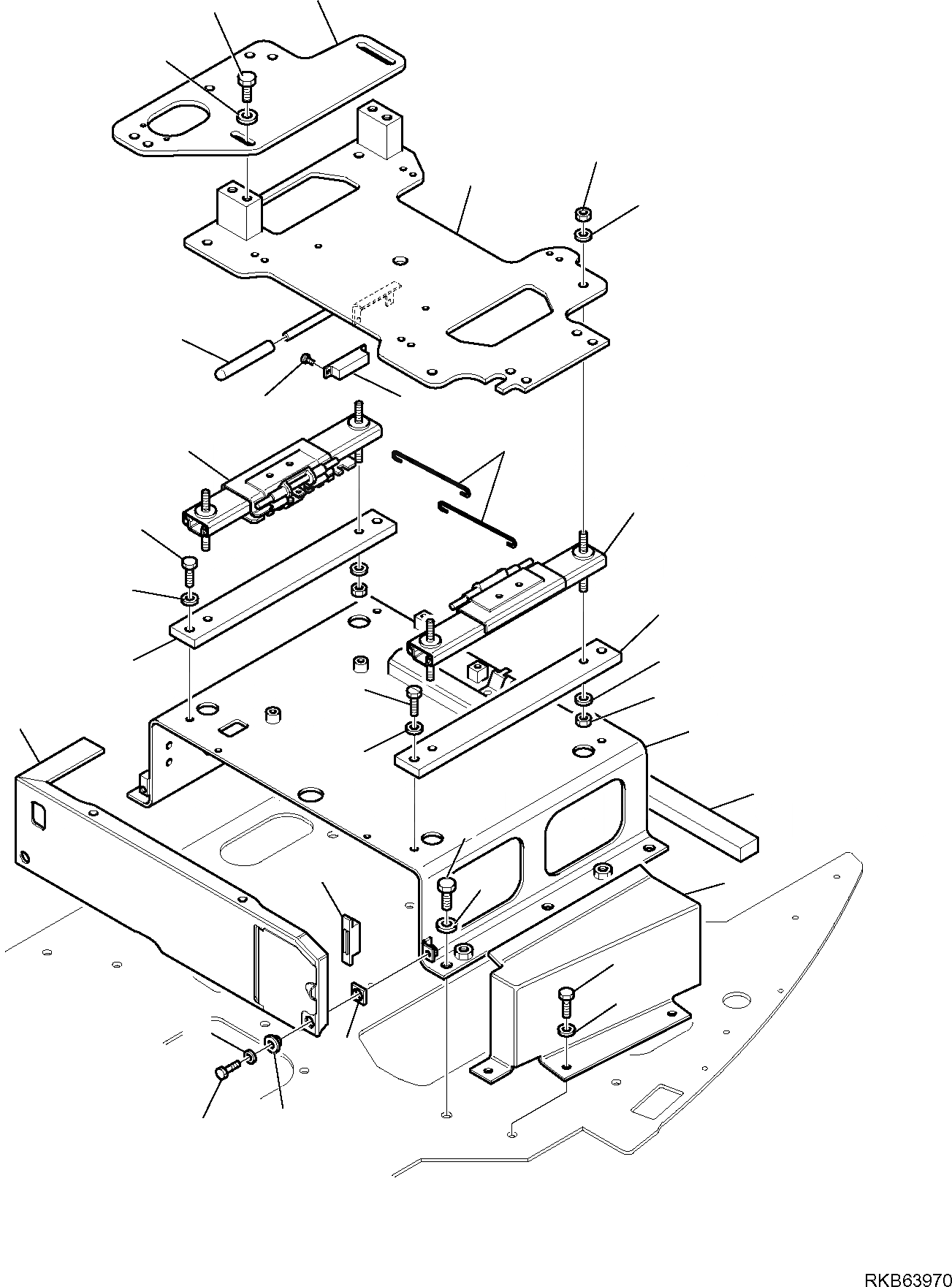 RKB63970