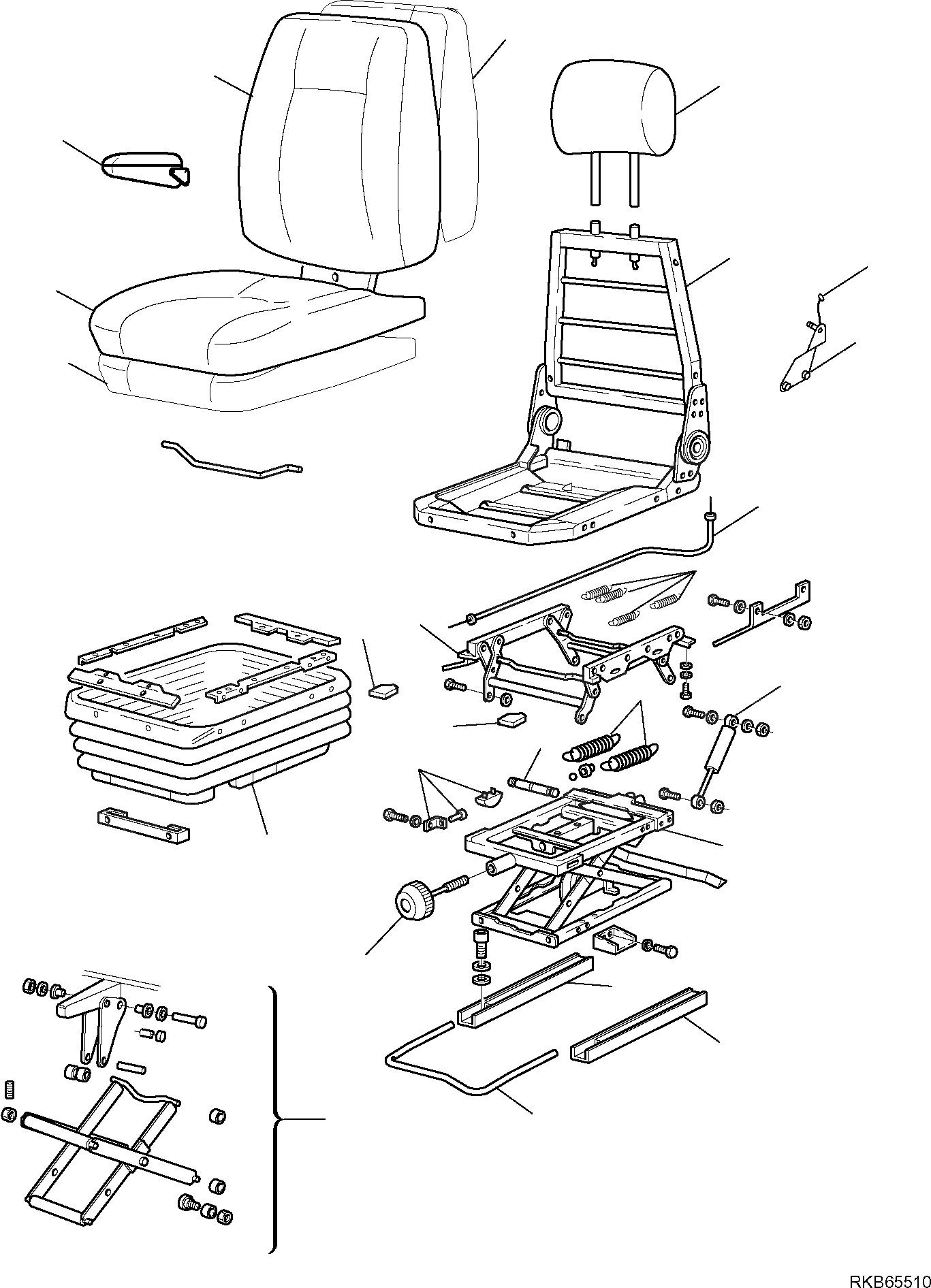 RKB65510