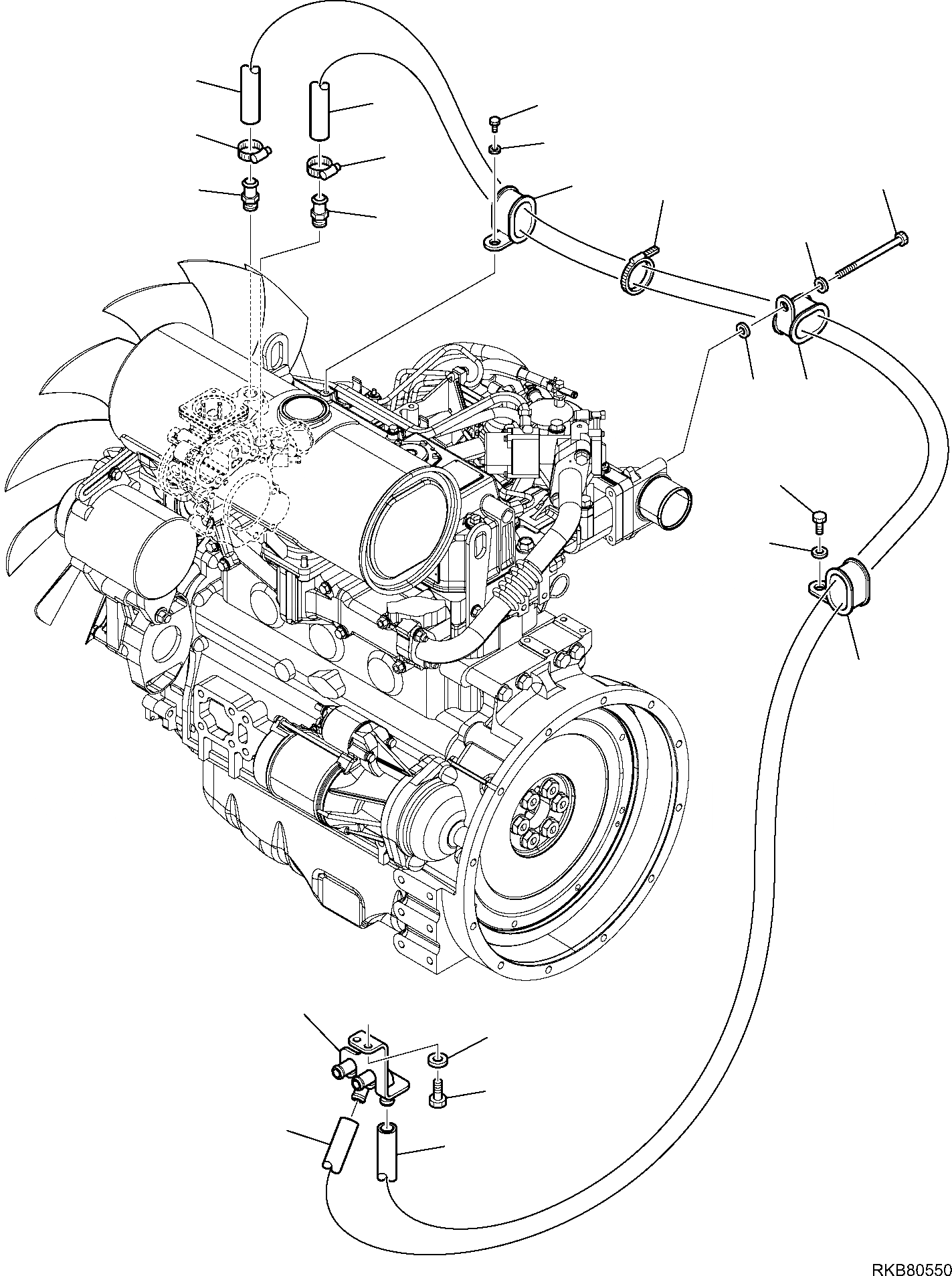 RKB80550