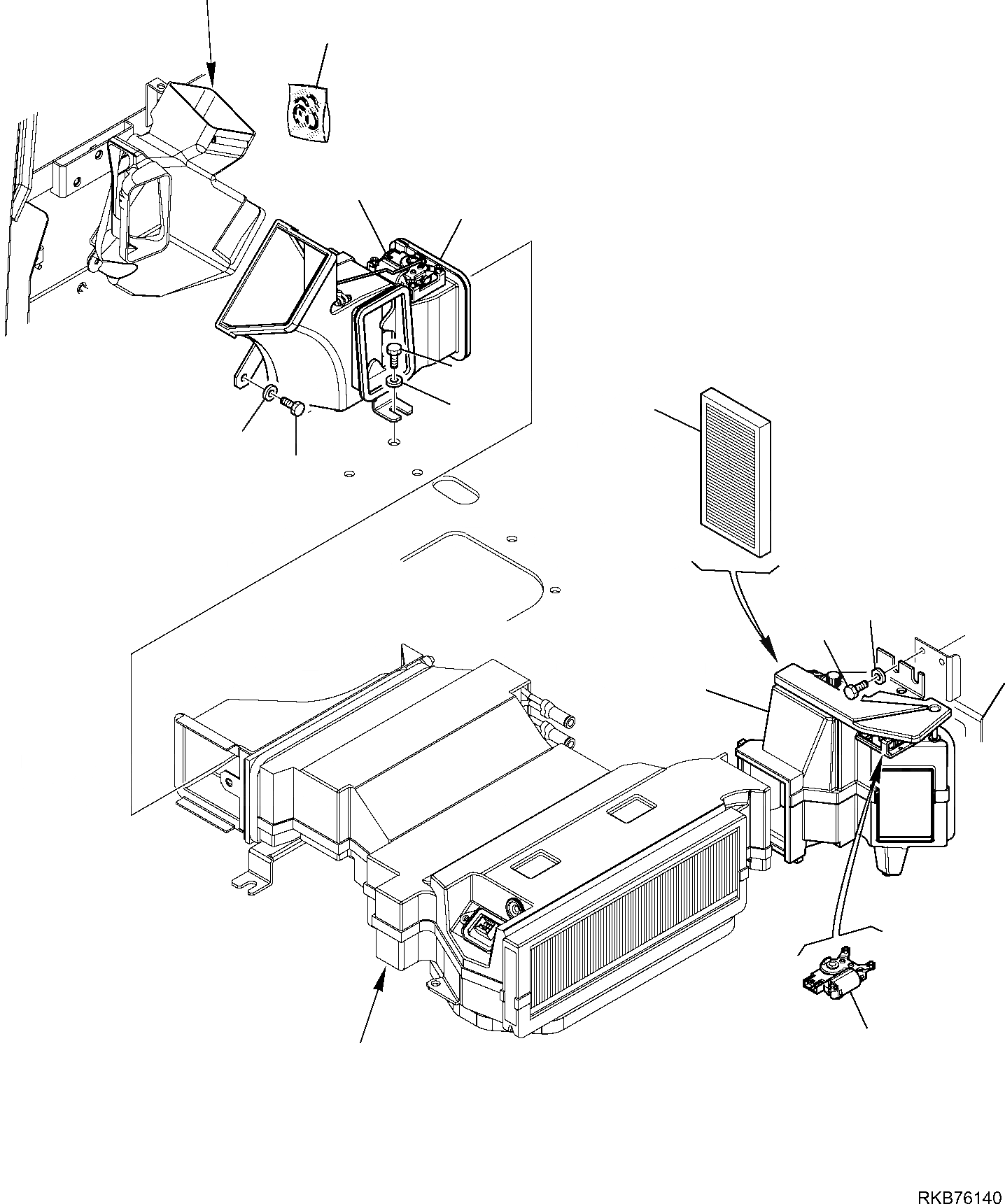 RKB76140