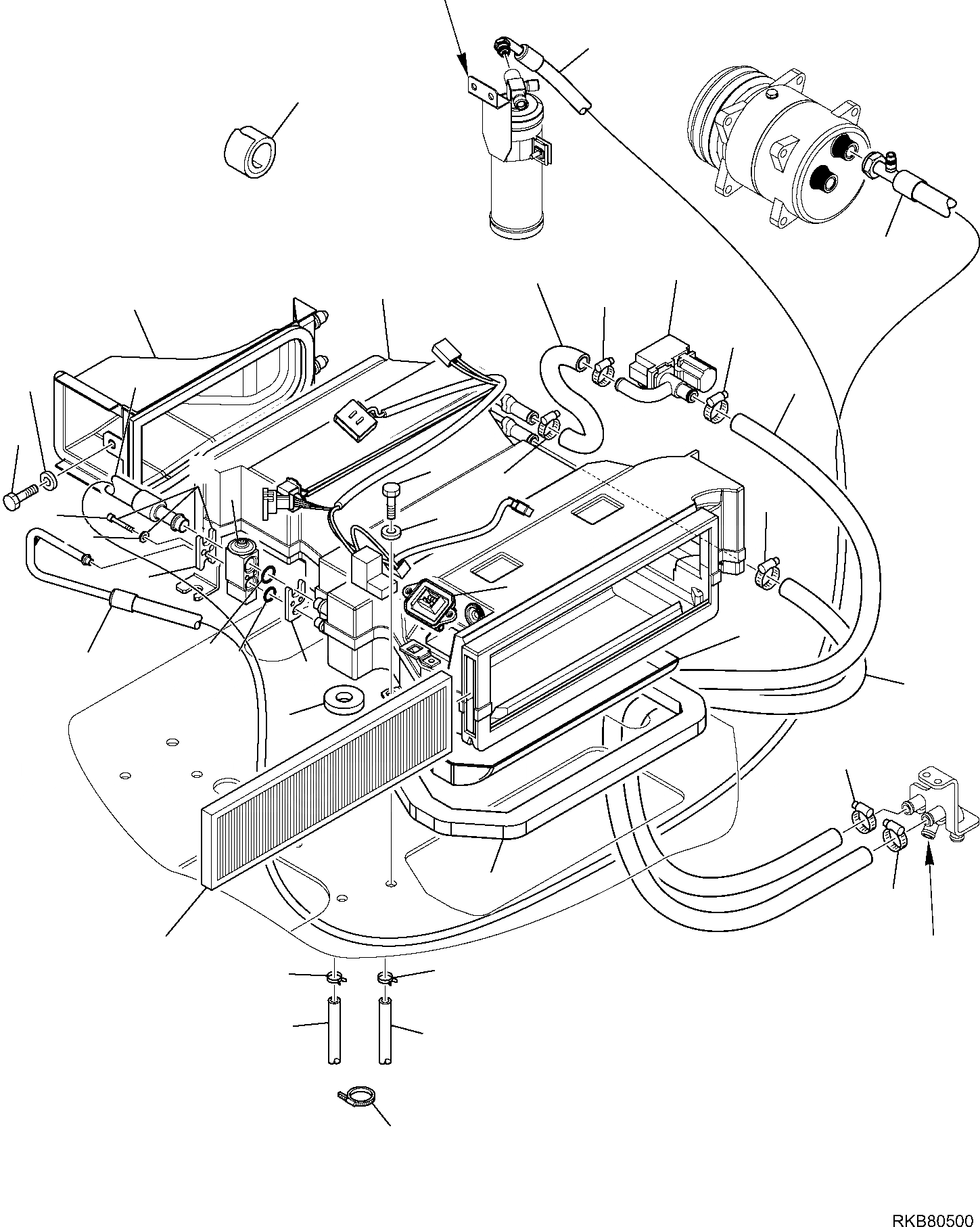 RKB80500