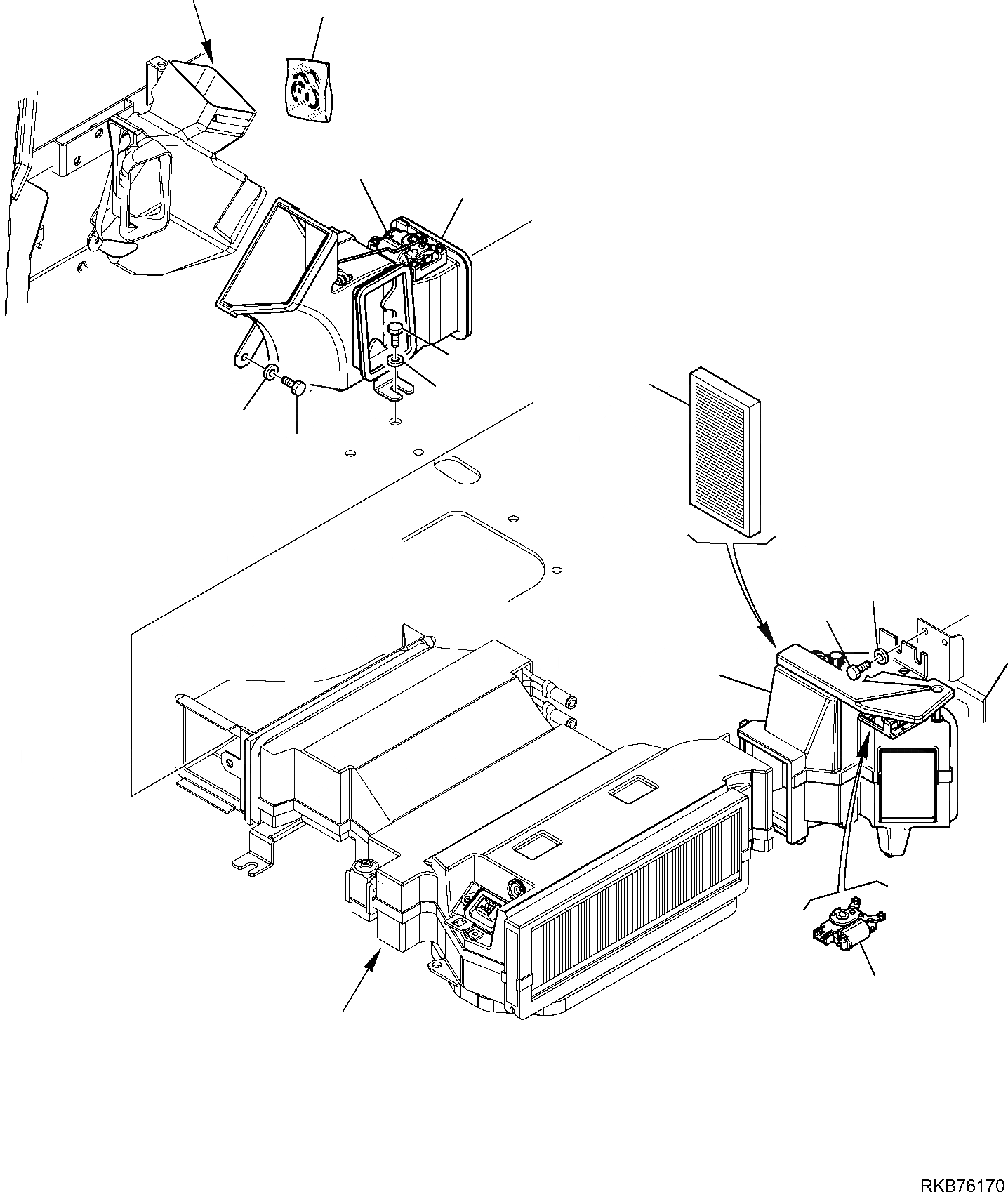 RKB76170