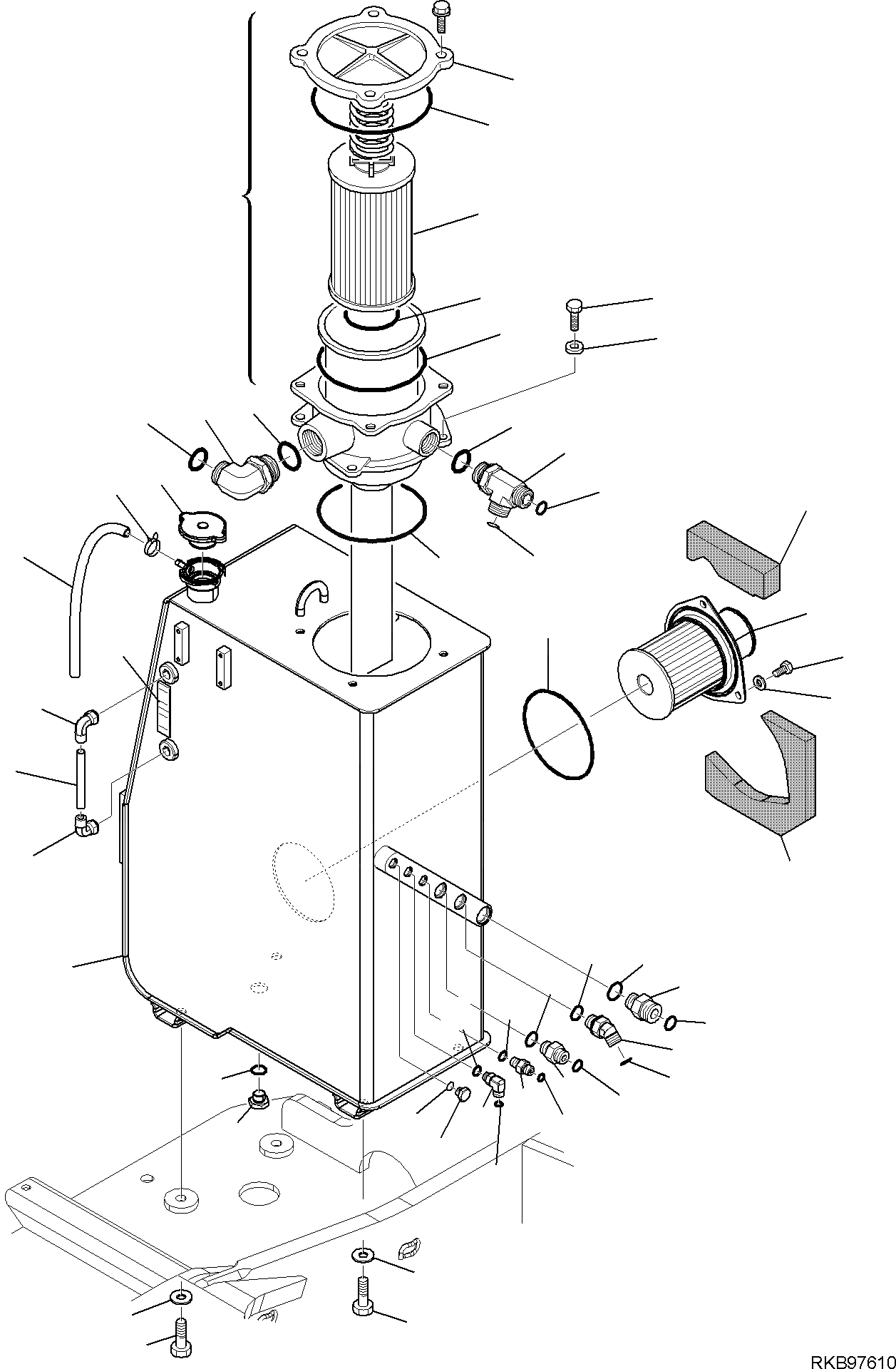 RKB97610