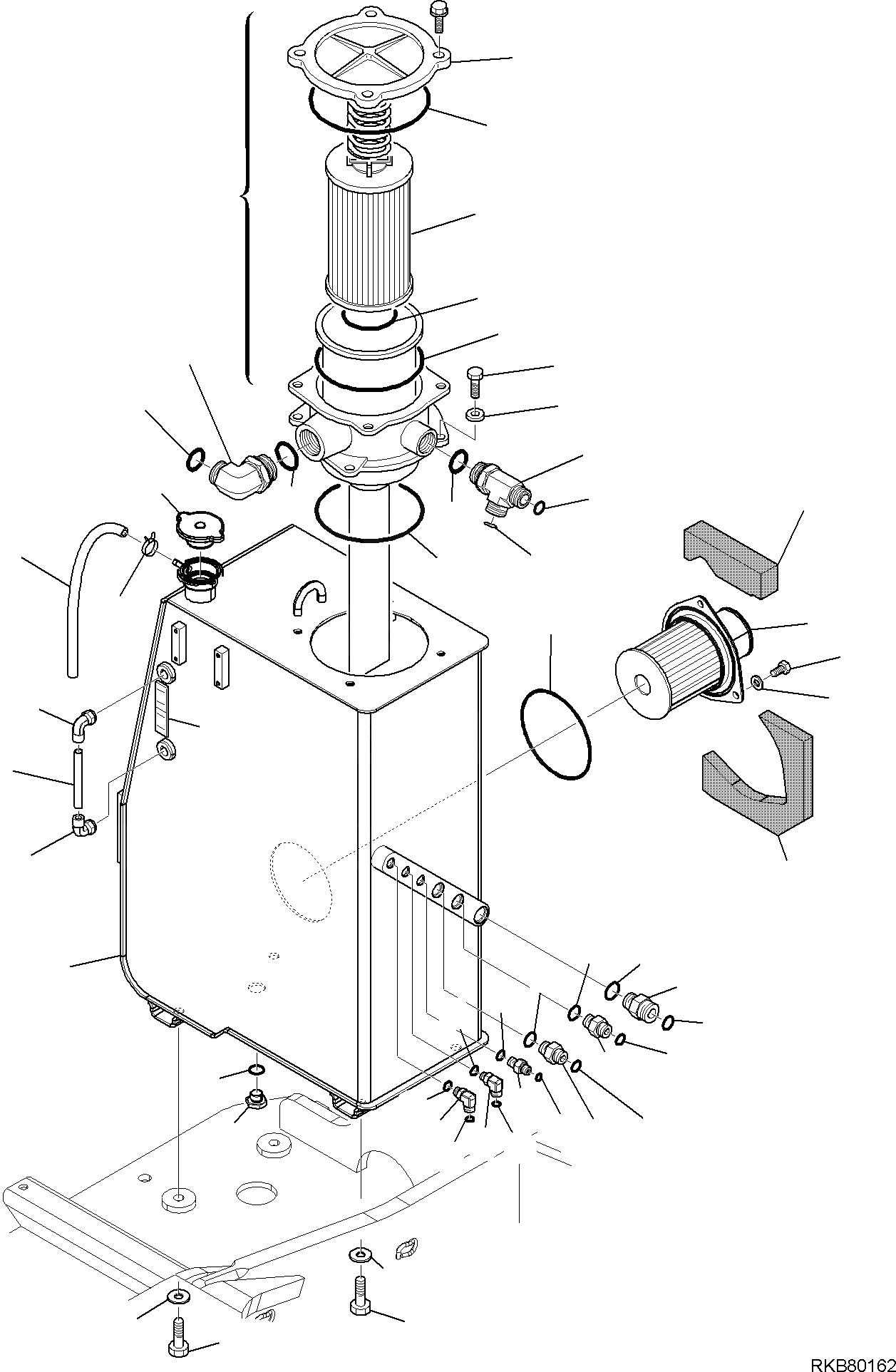 RKB80162