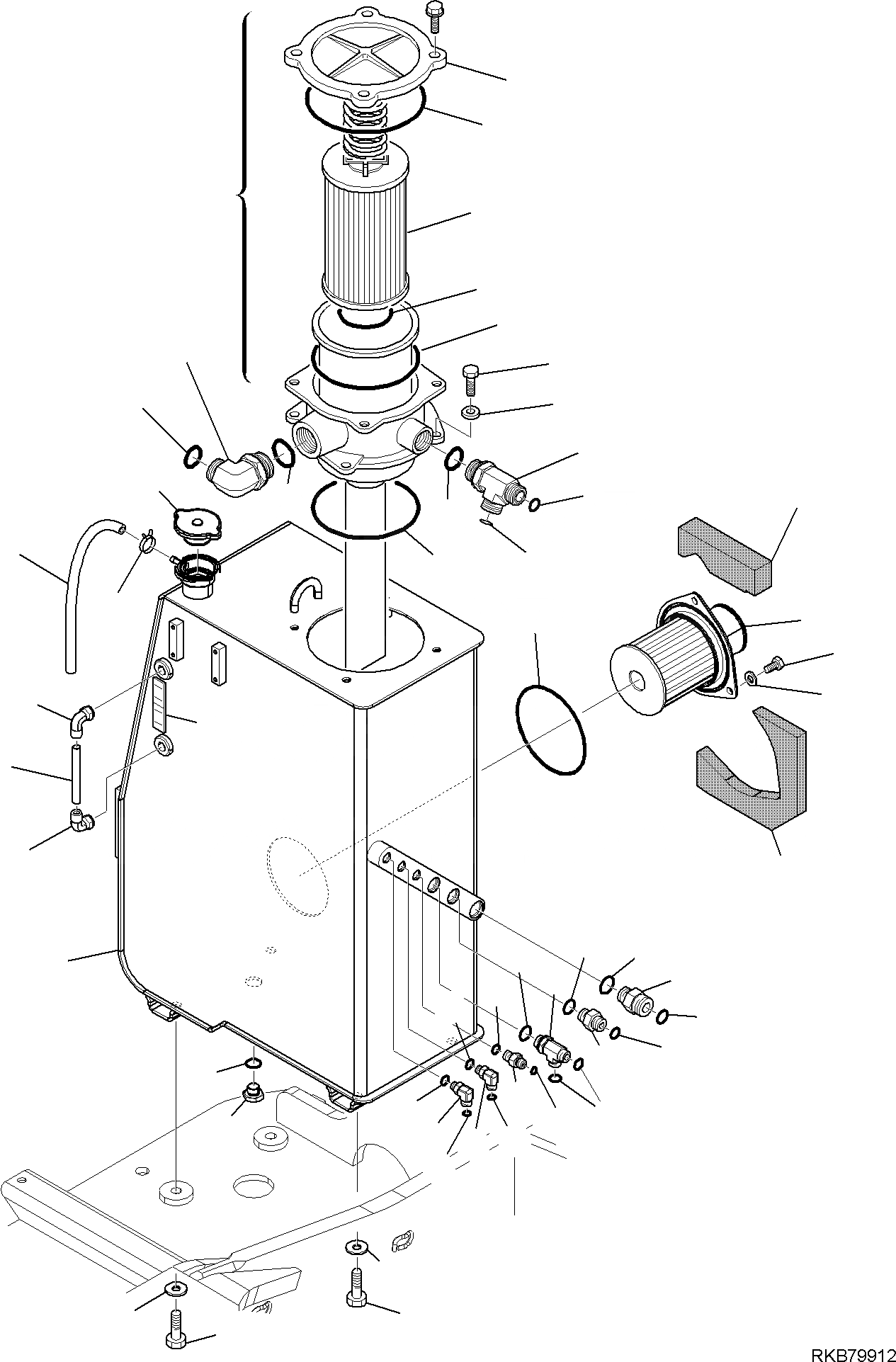 RKB79912