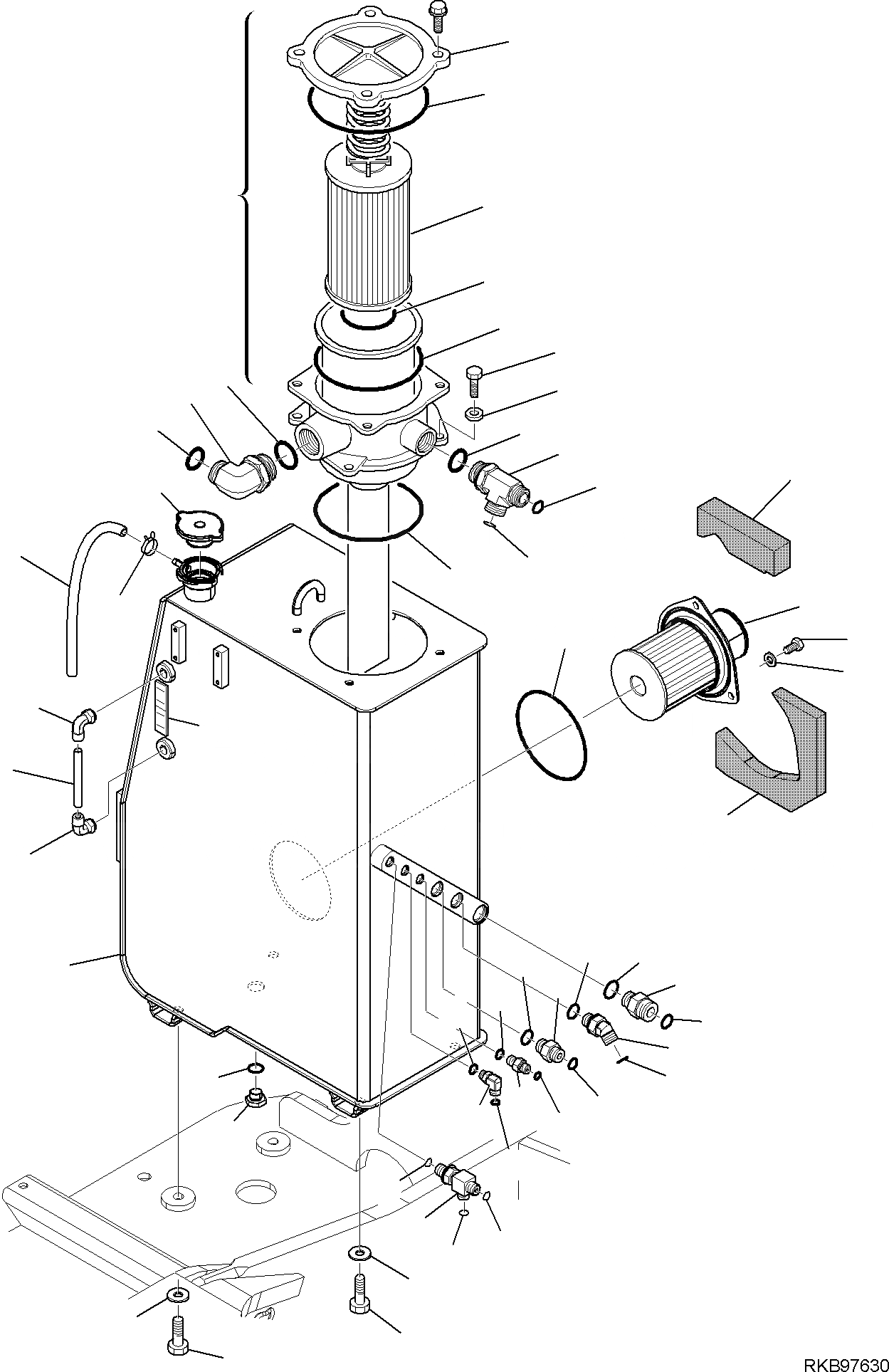 RKB97630