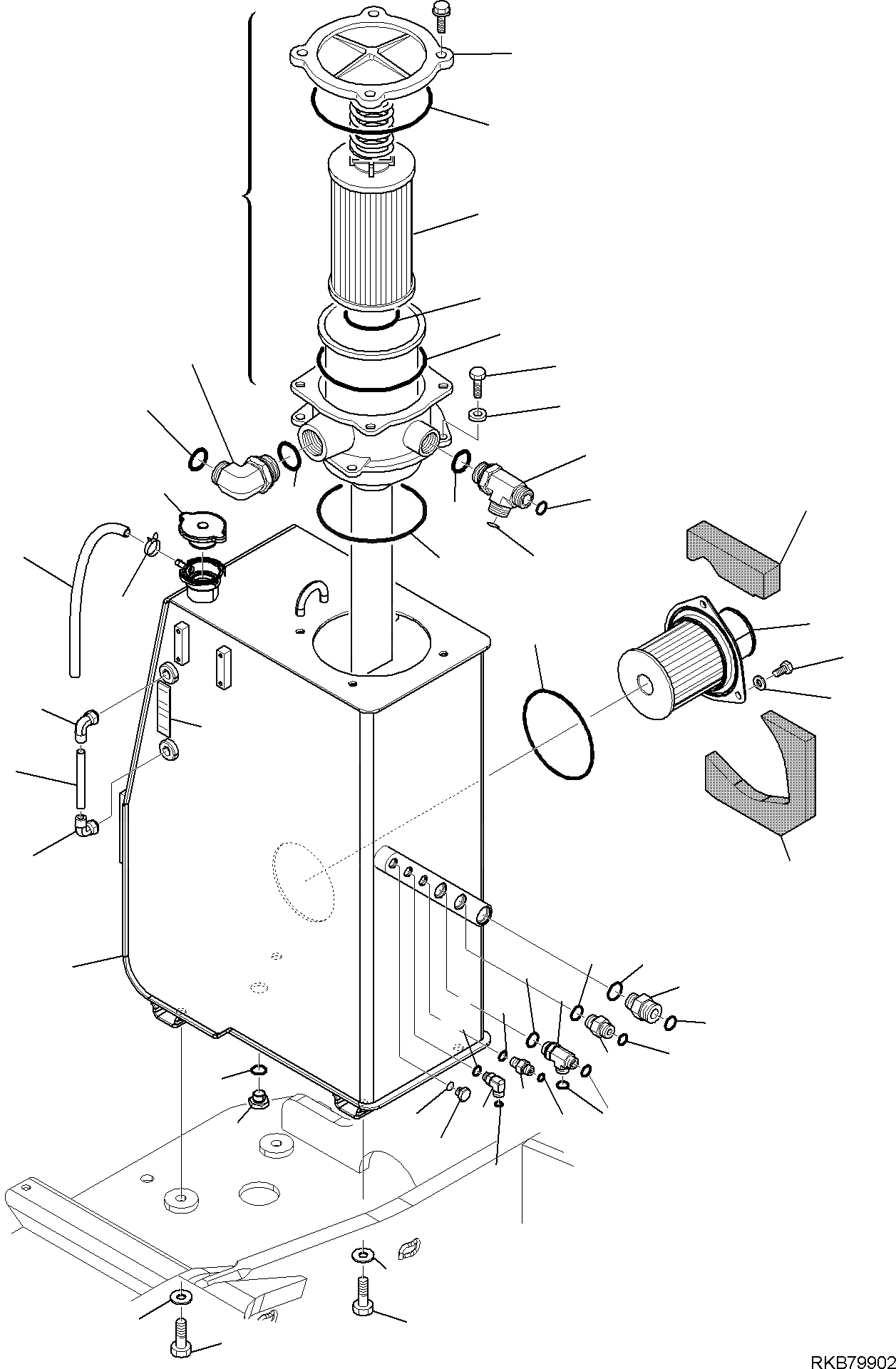 RKB79902