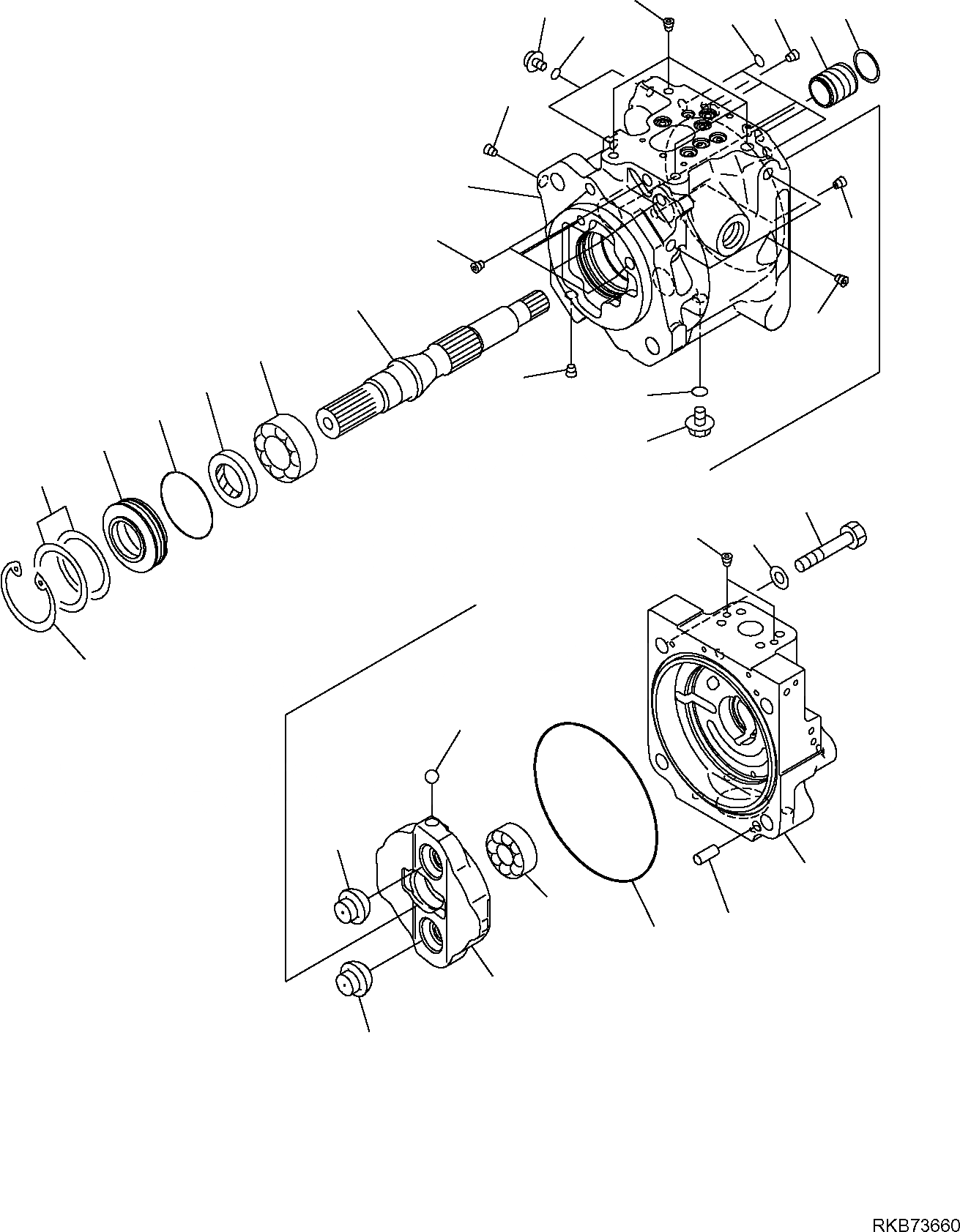 RKB73660