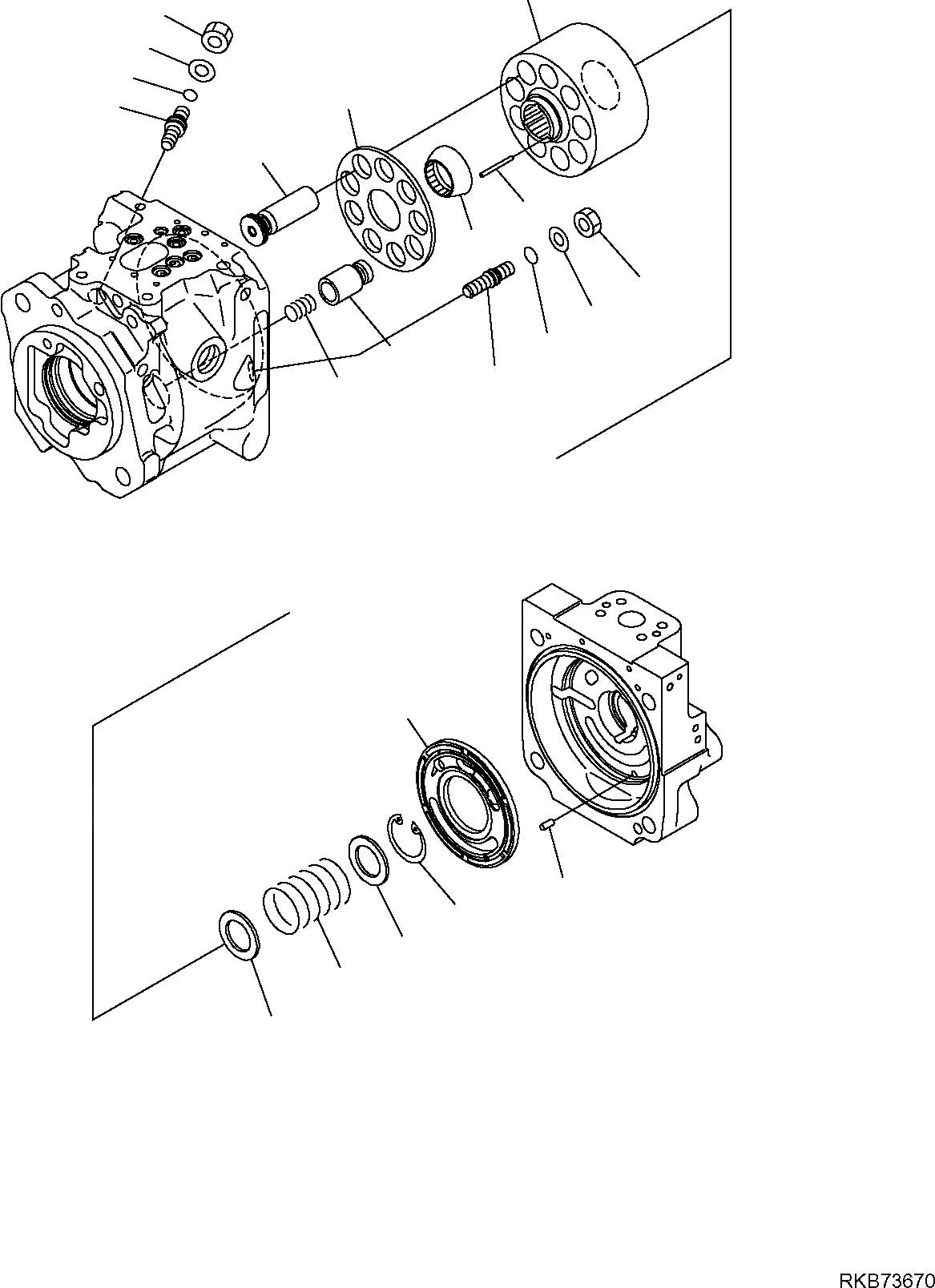 RKB73670