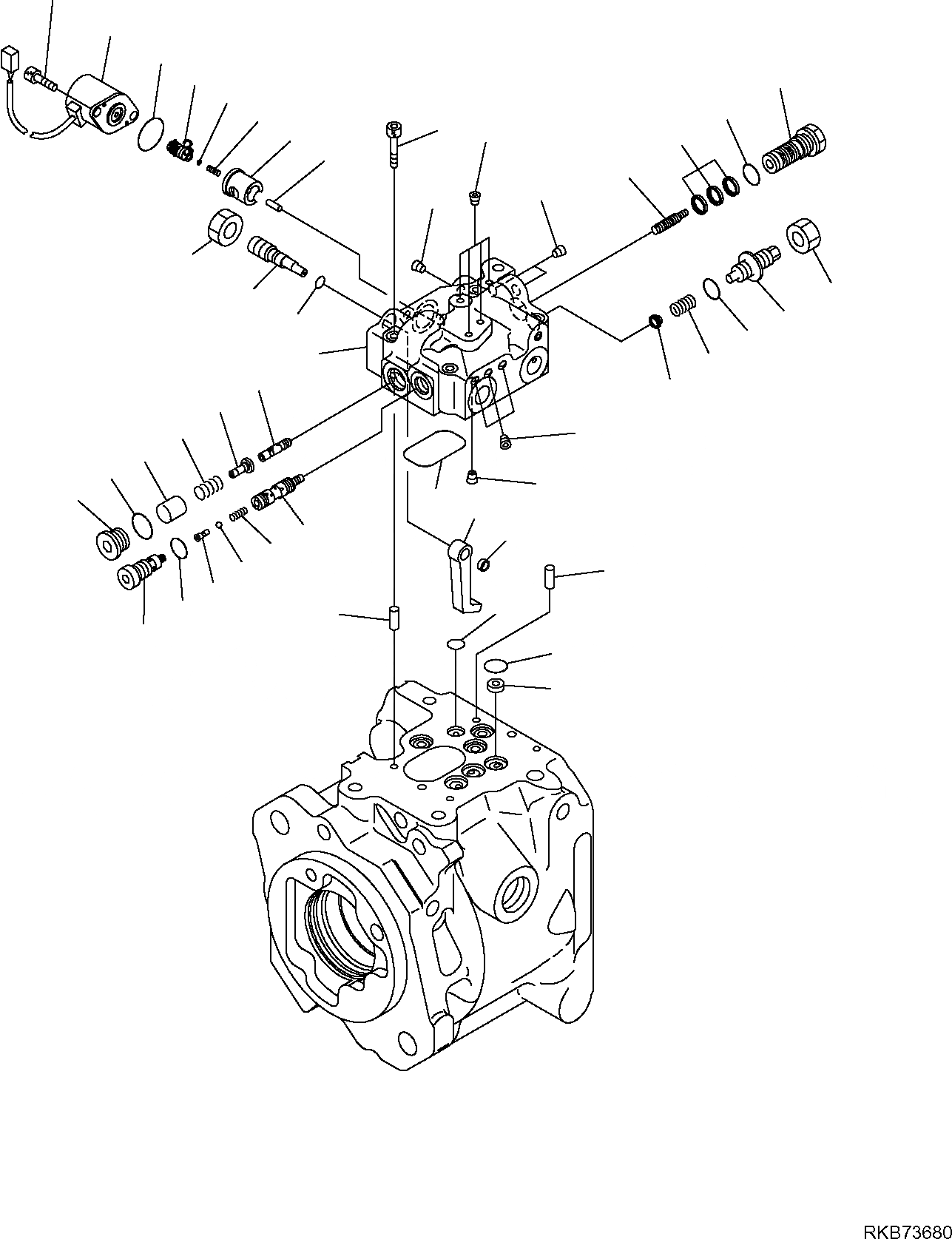 RKB73680