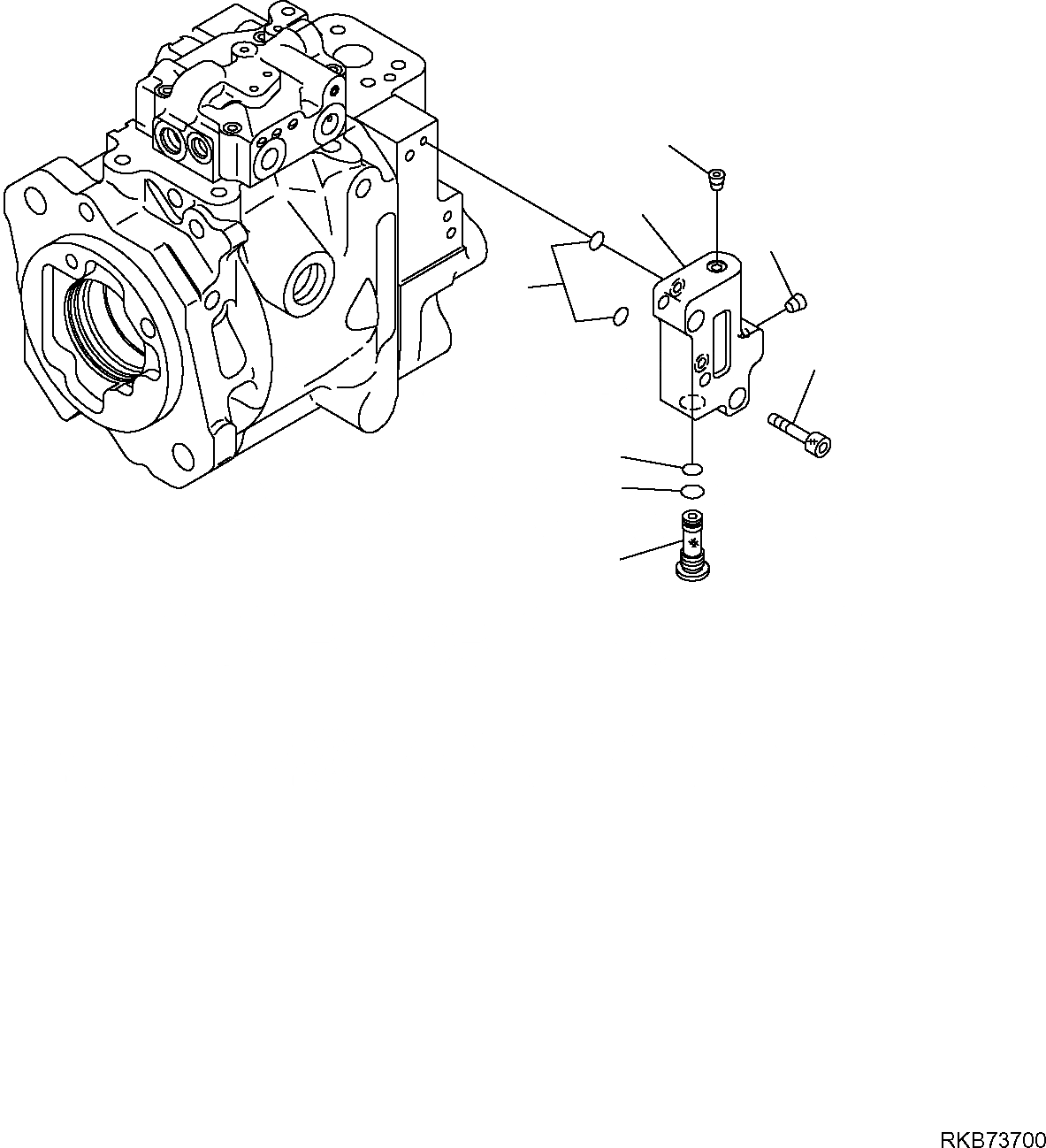 RKB73700