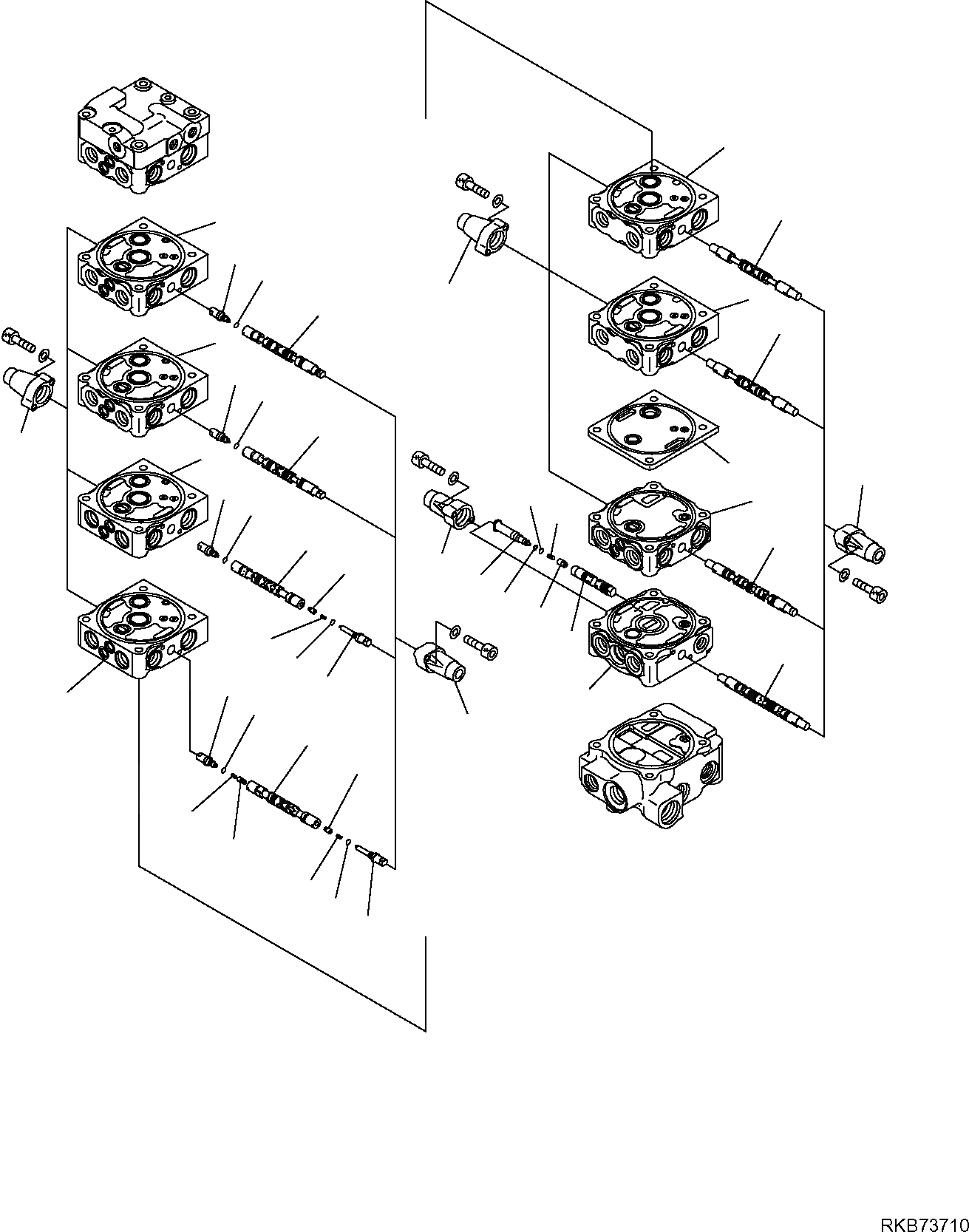 RKB73710