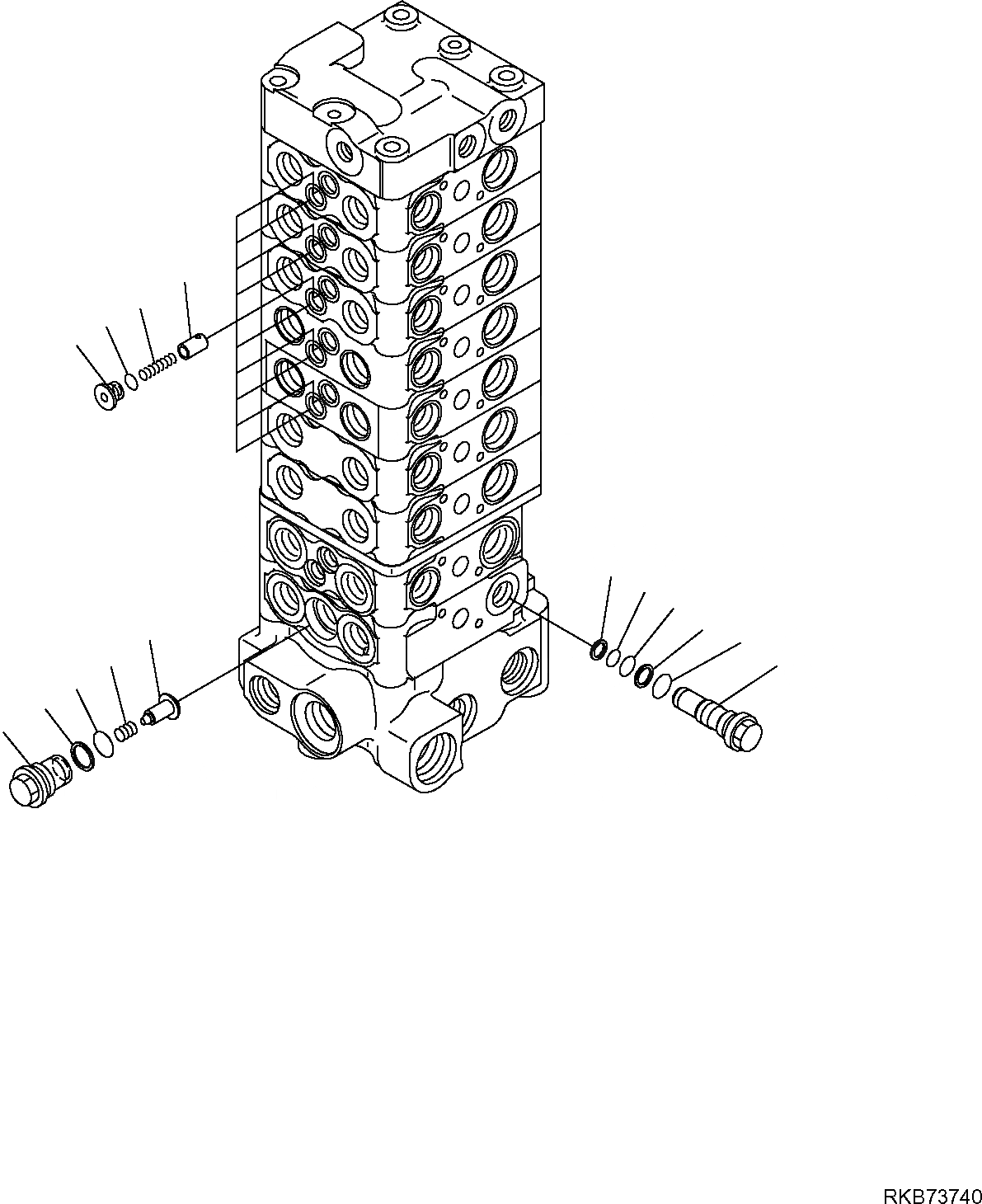 RKB73740