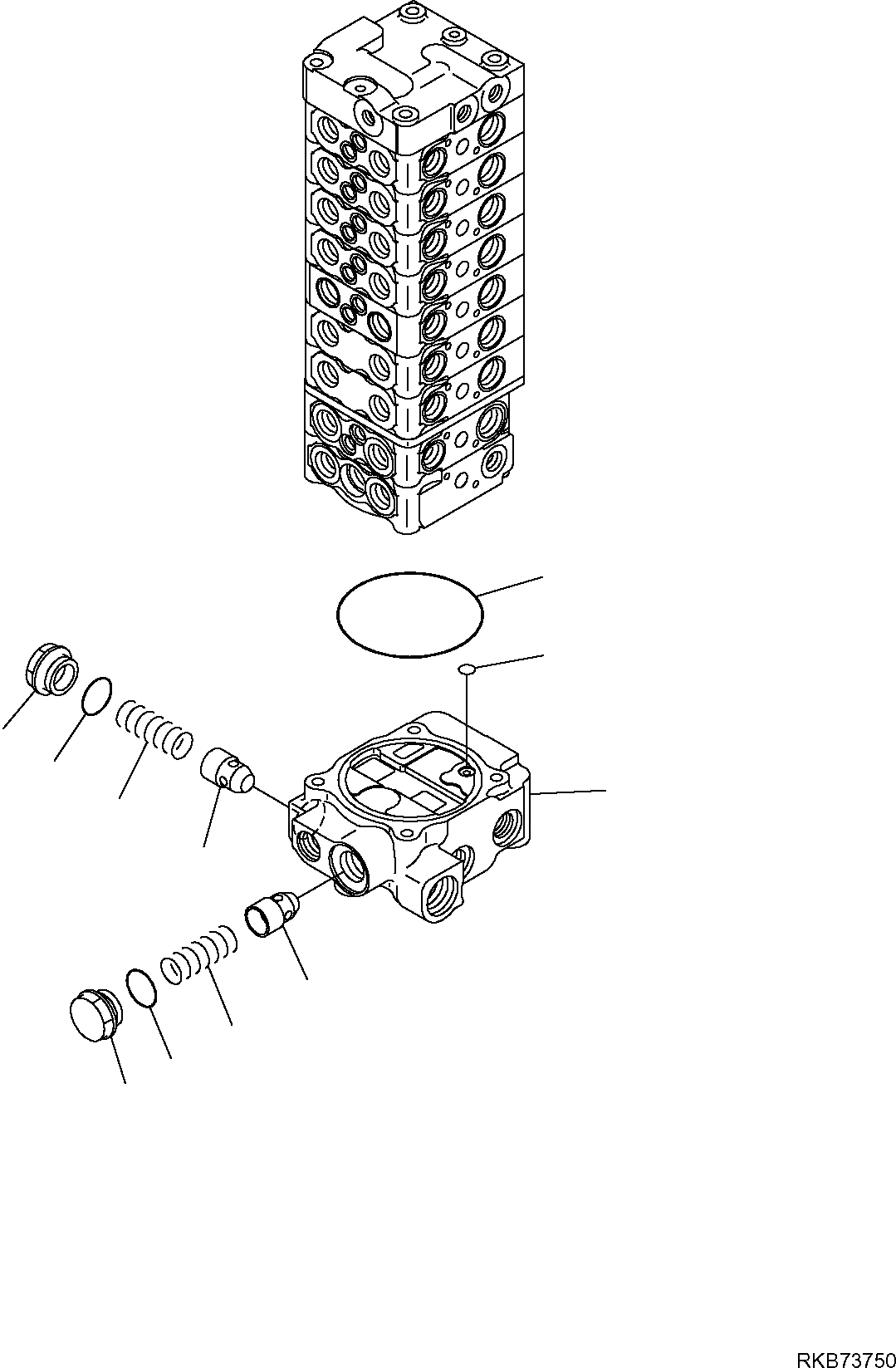 RKB73750