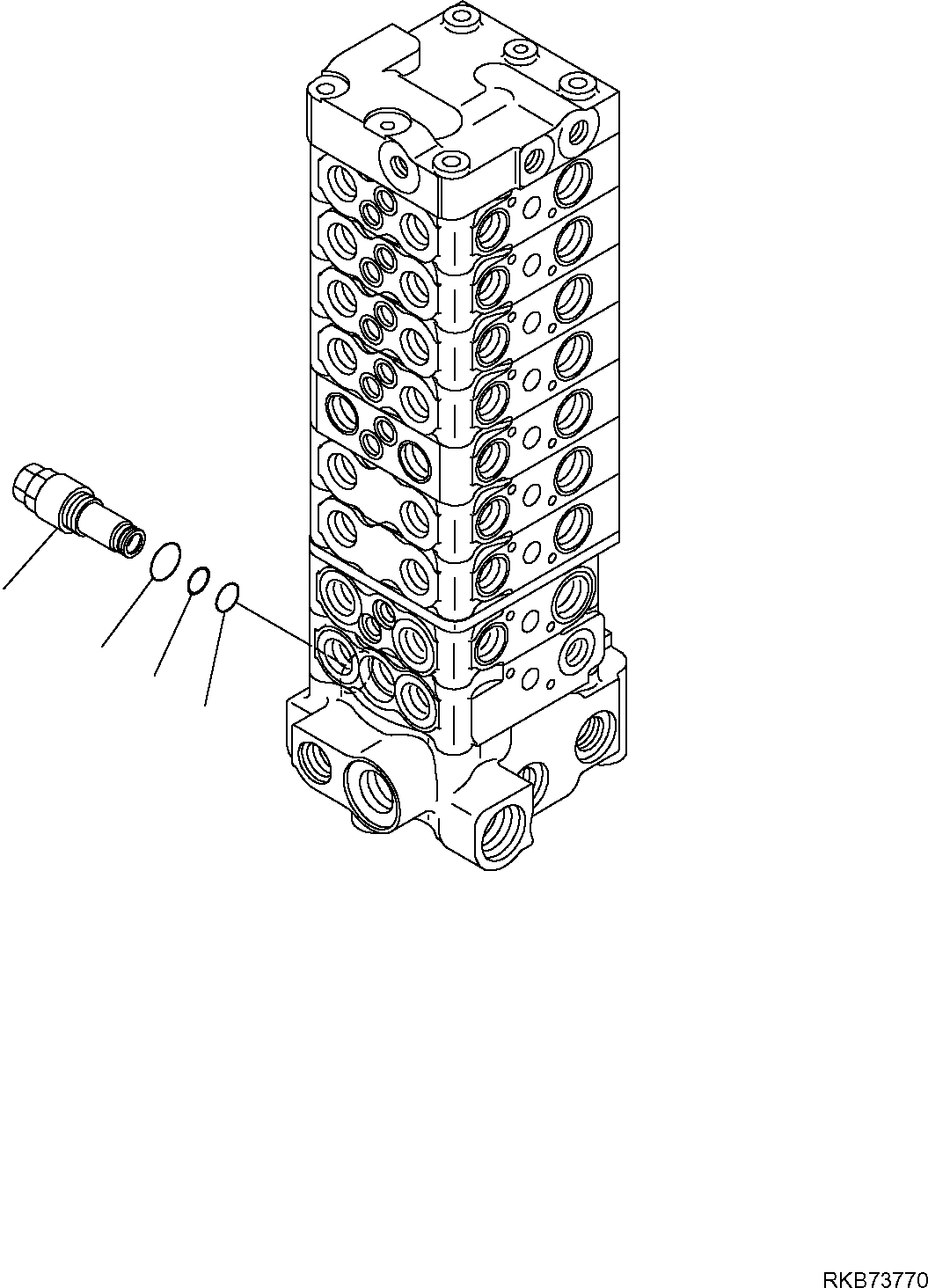 RKB73770