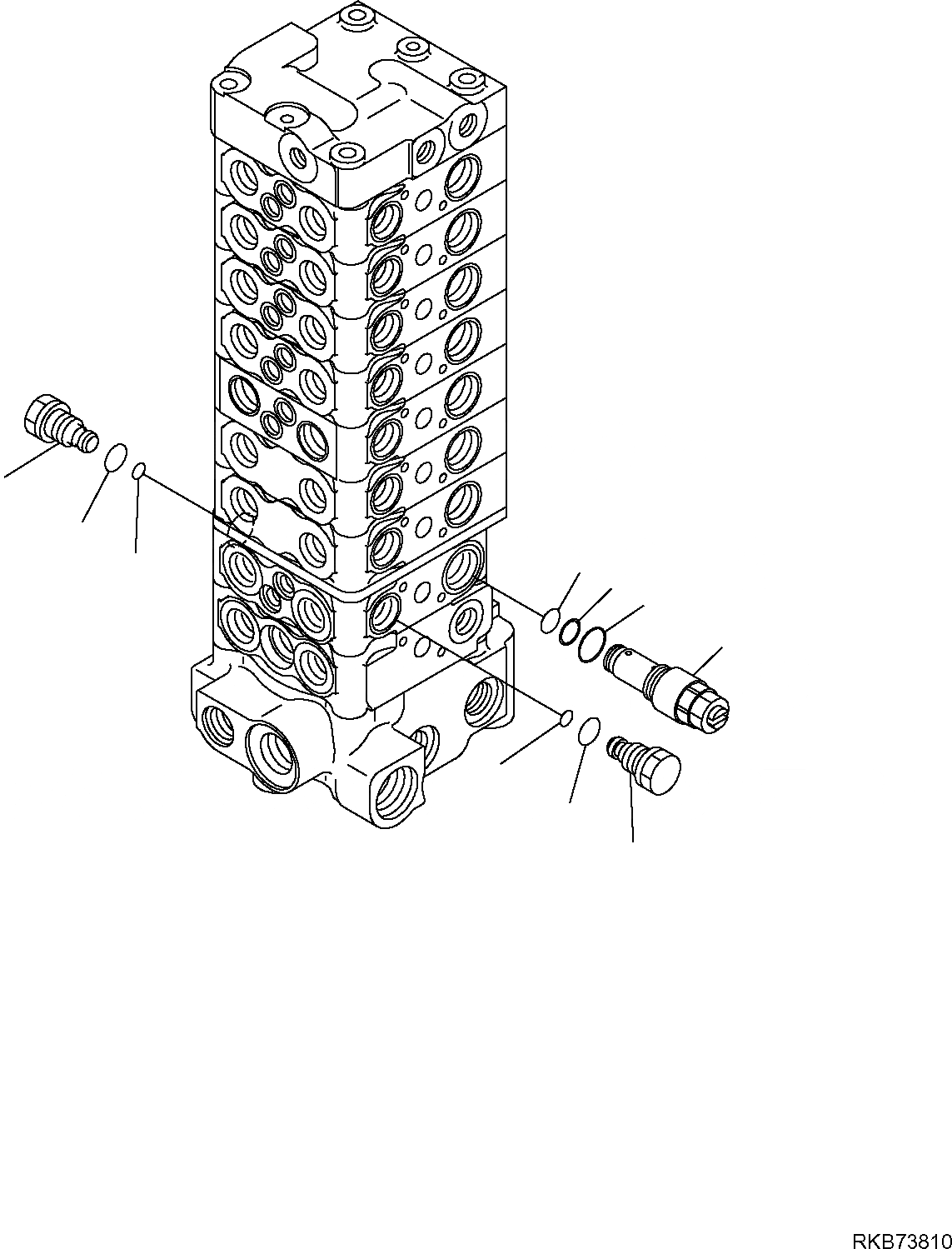 RKB73810