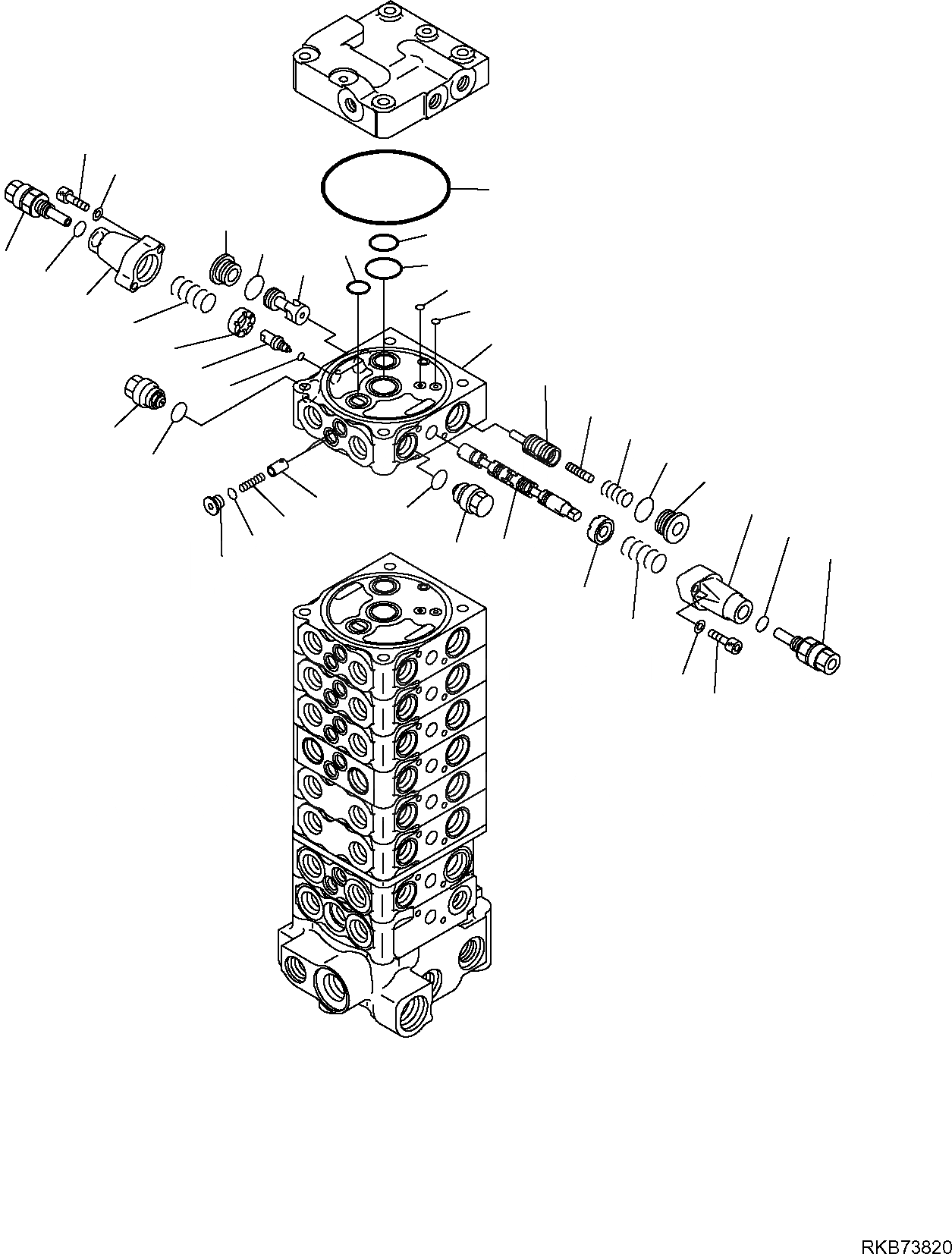 RKB73820