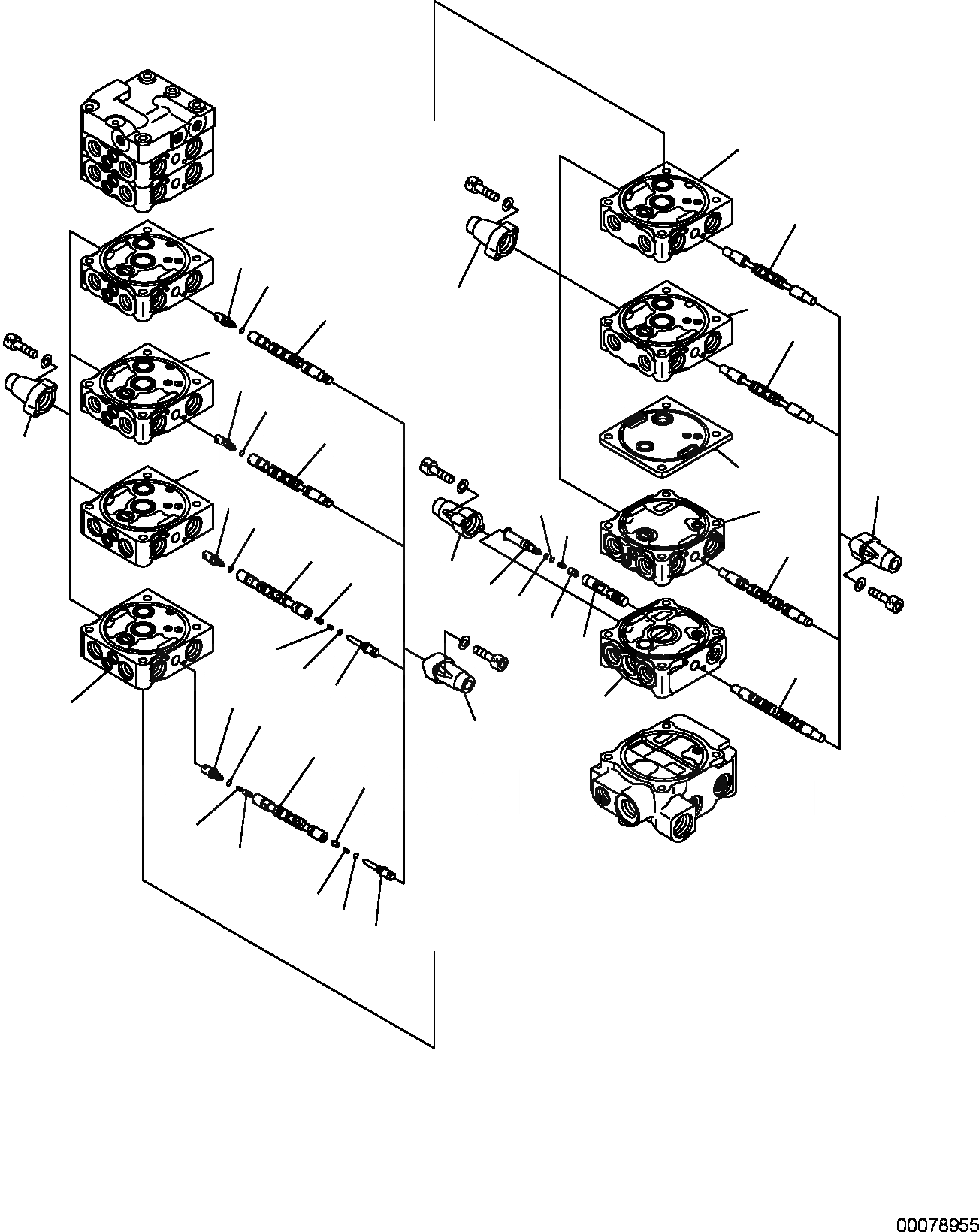 00078955