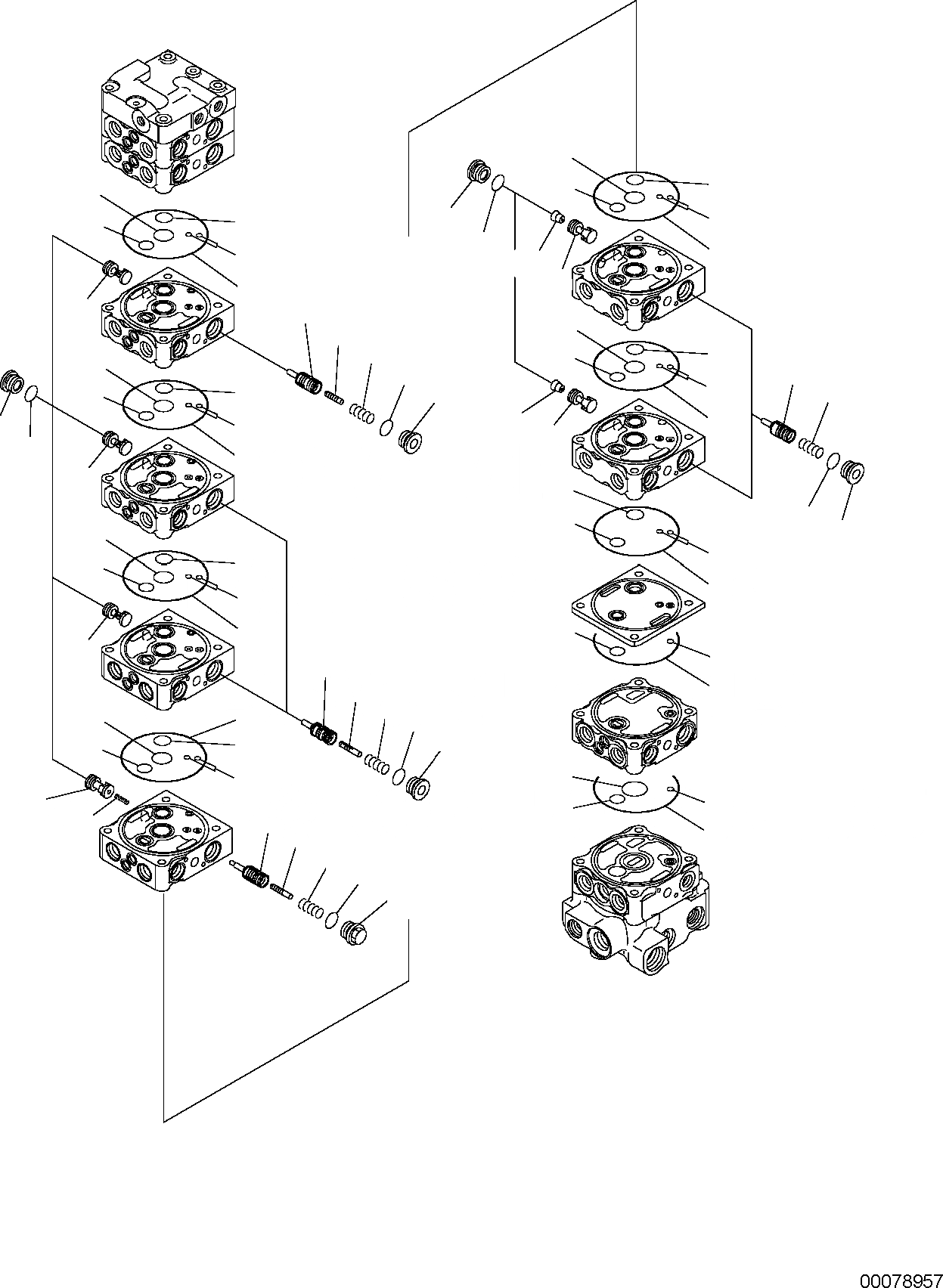 00078957