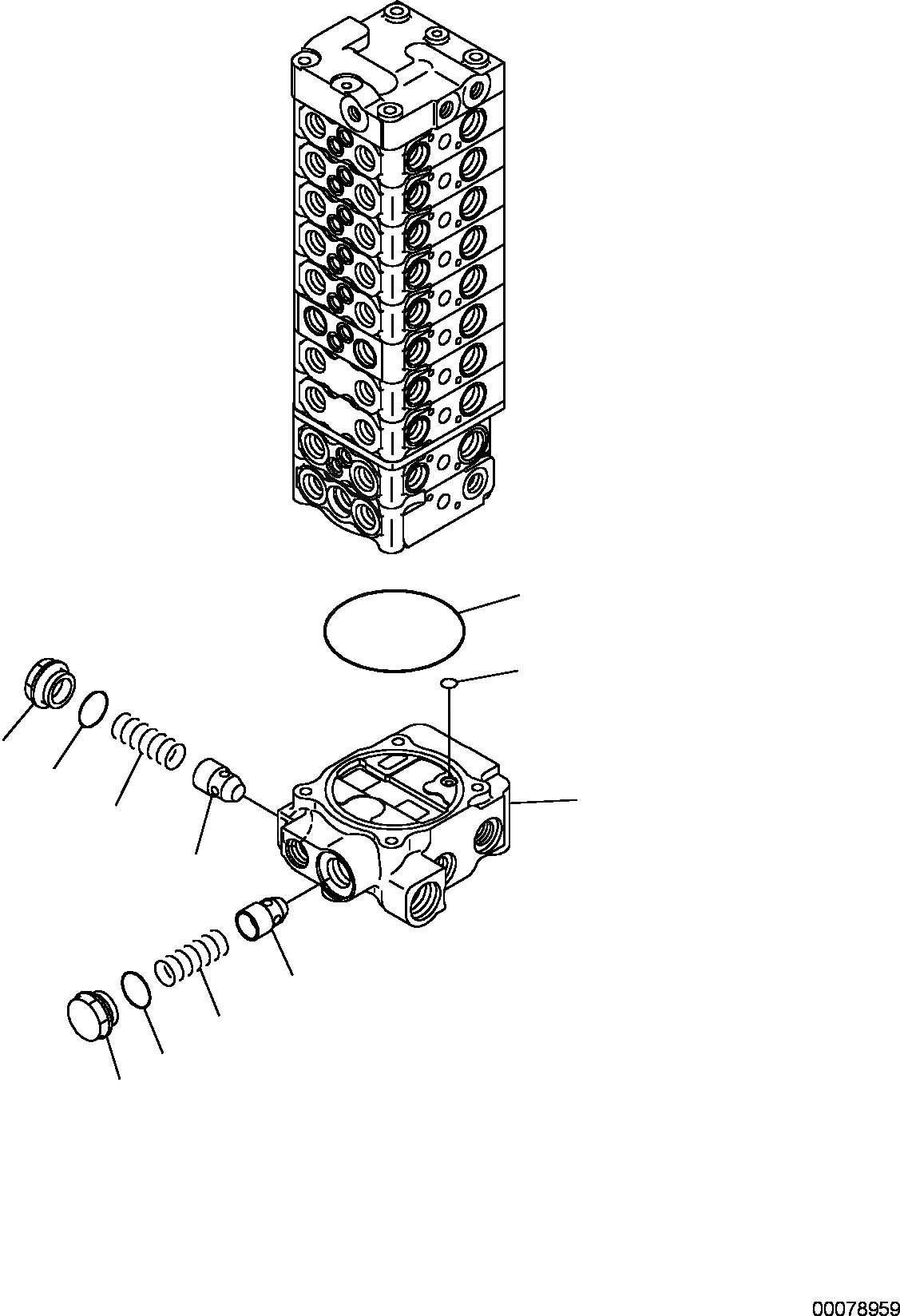 00078959