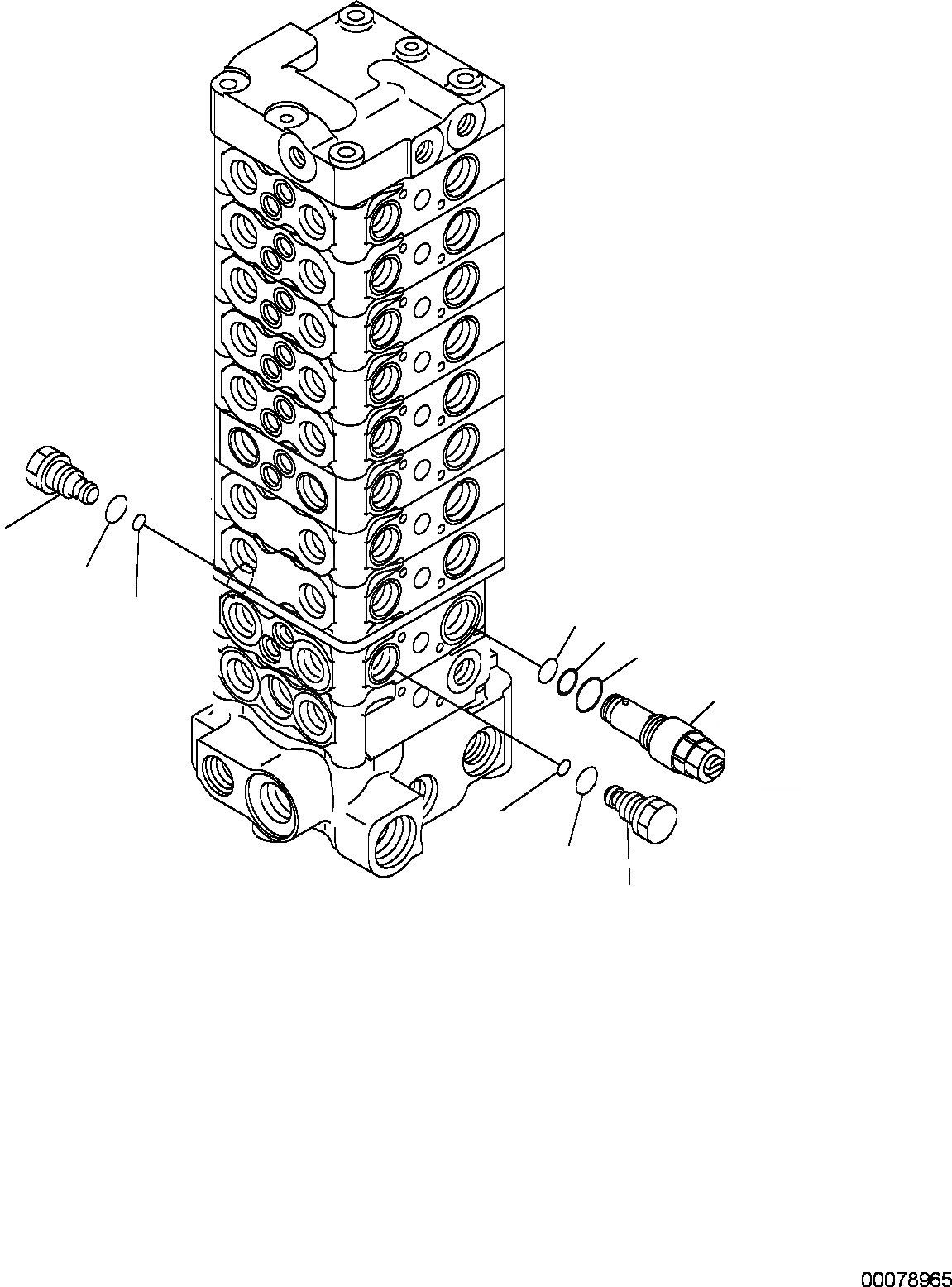 00078965