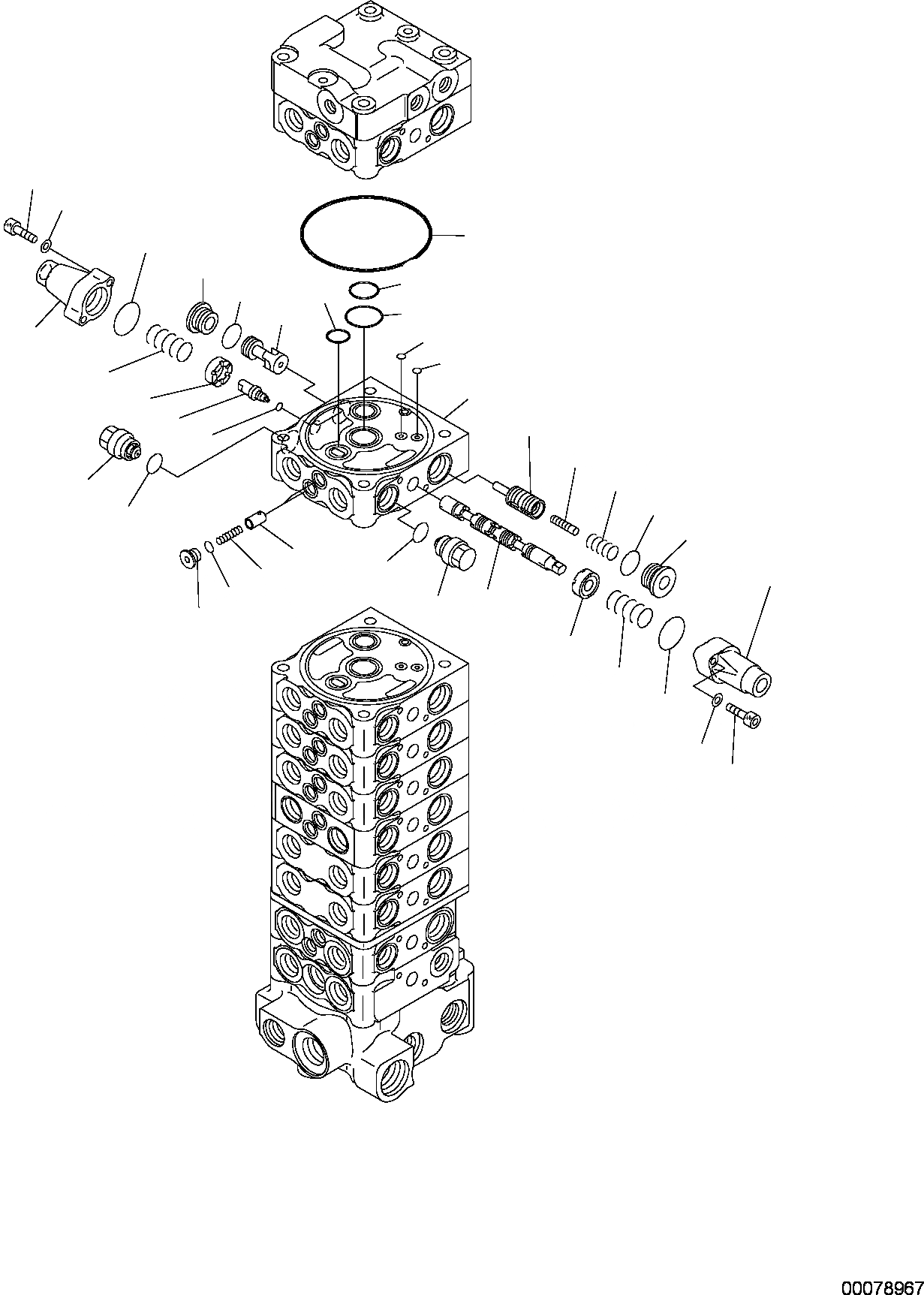 00078967