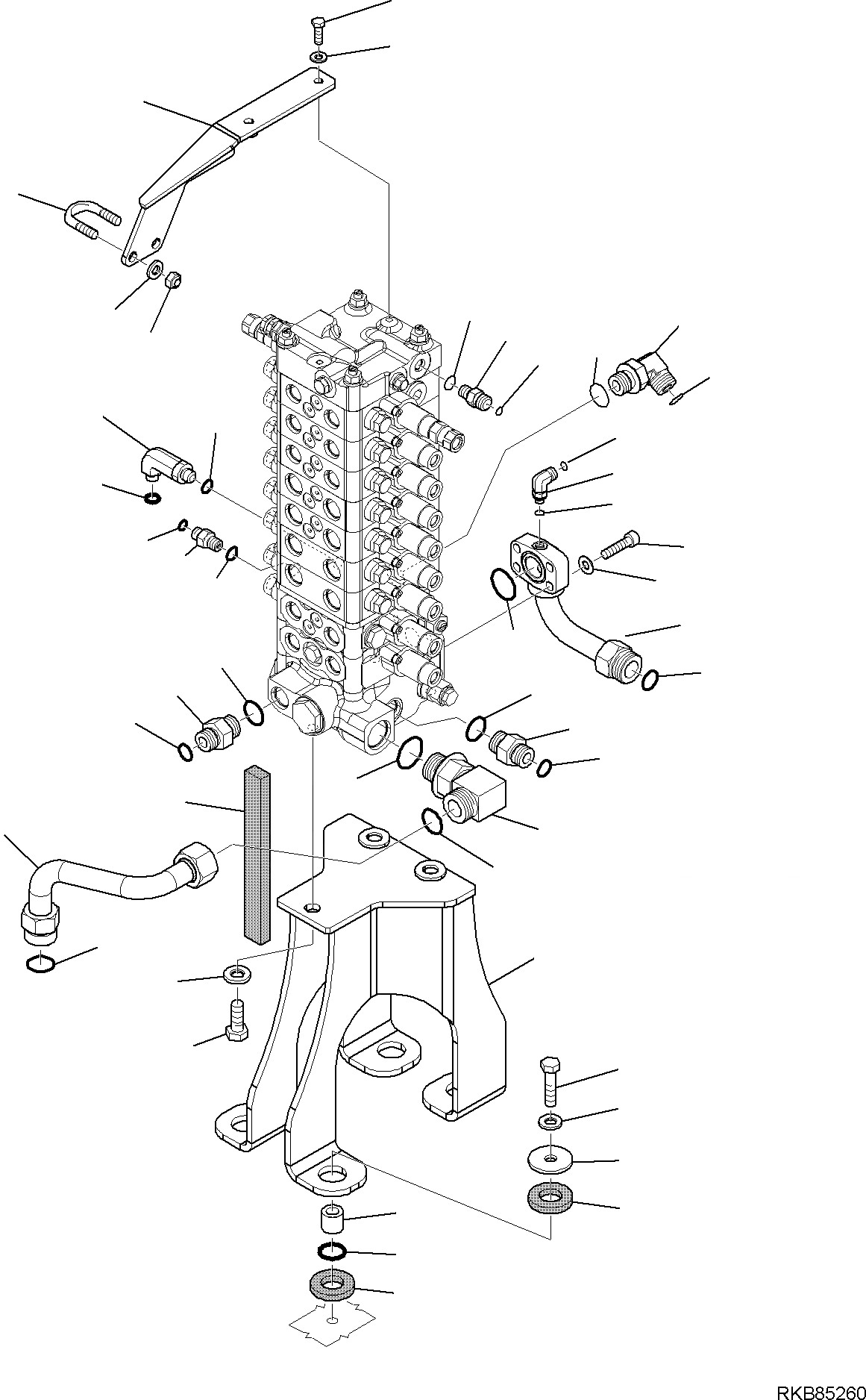 RKB85260