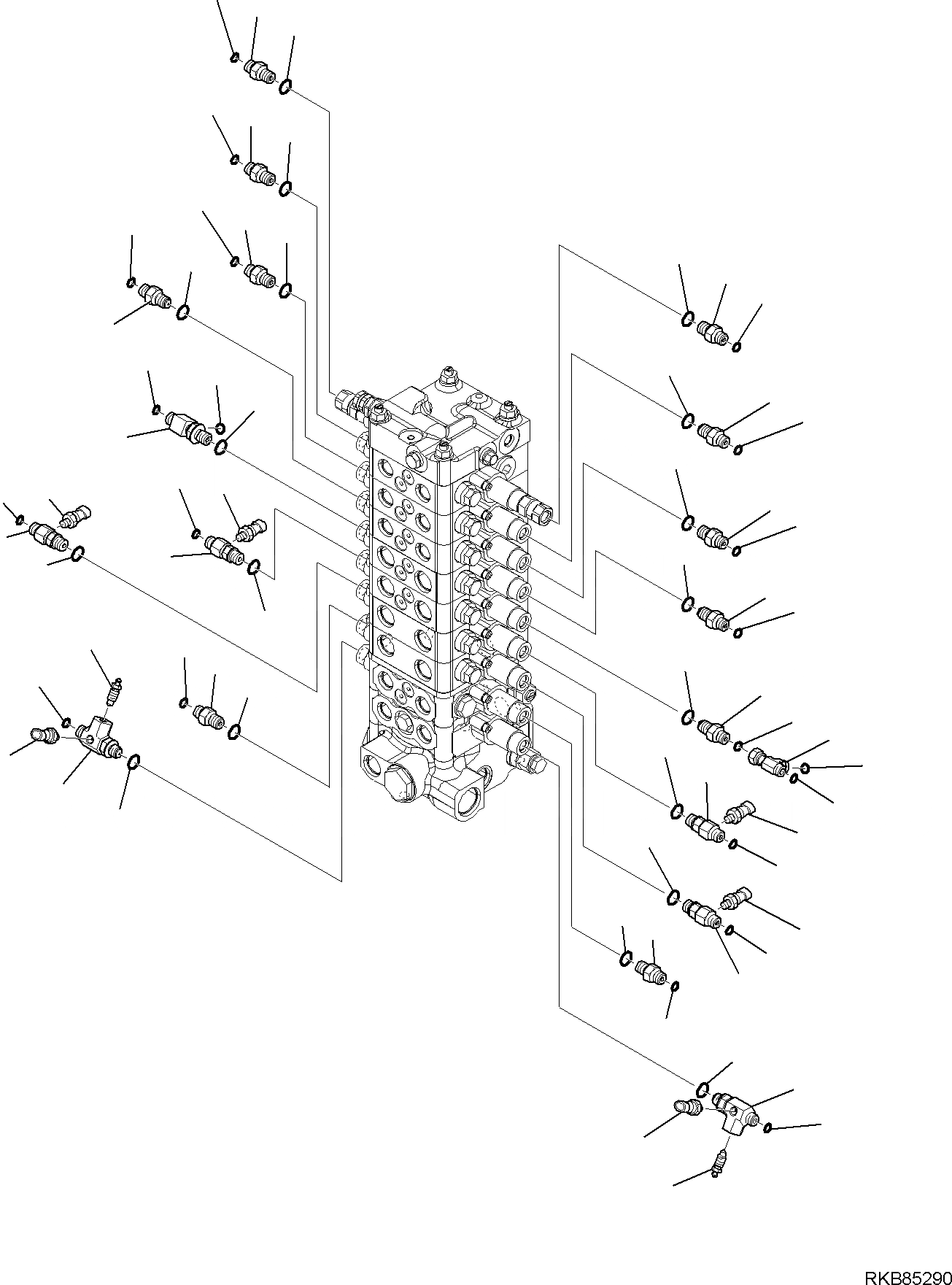 RKB85290