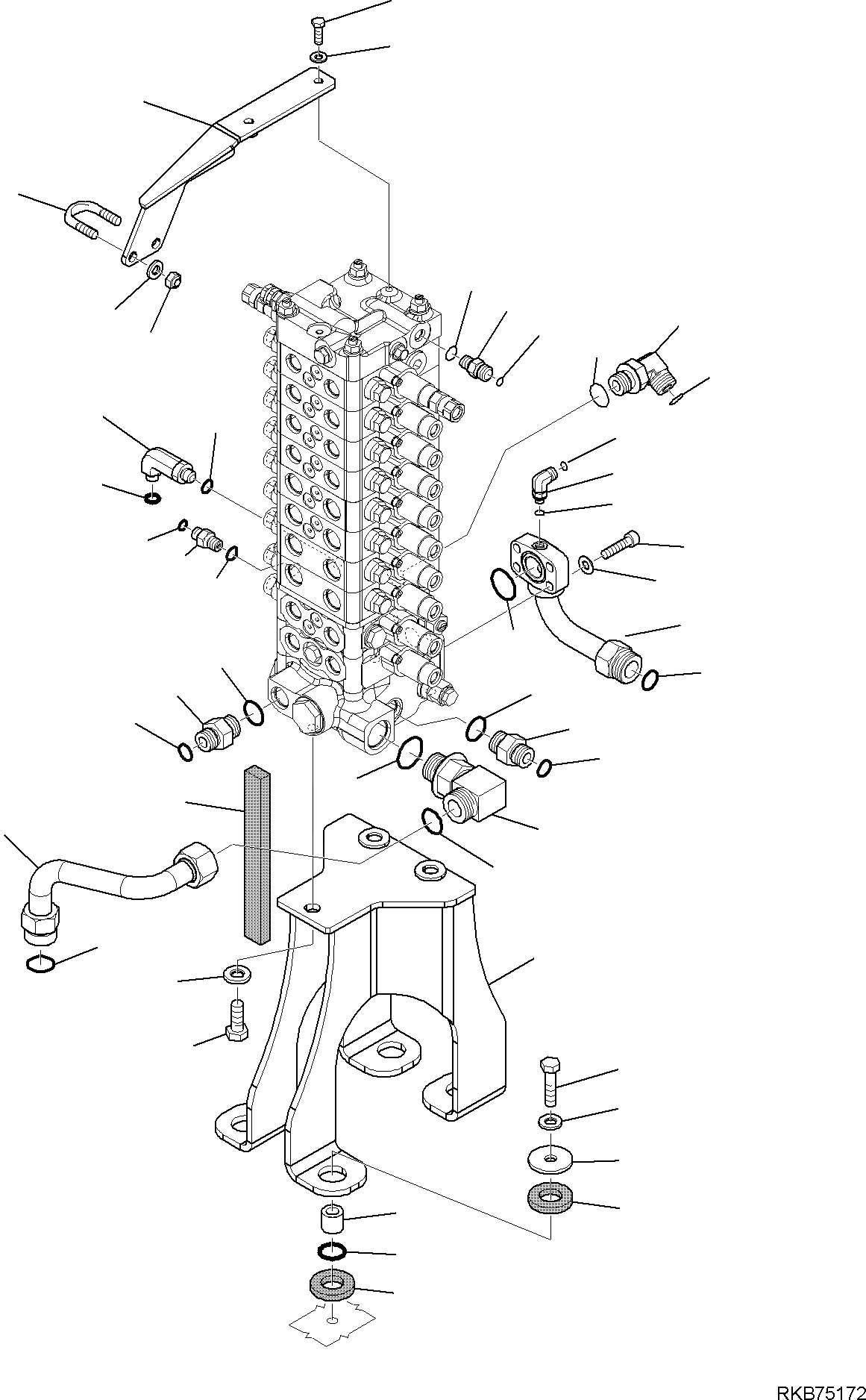 RKB75172