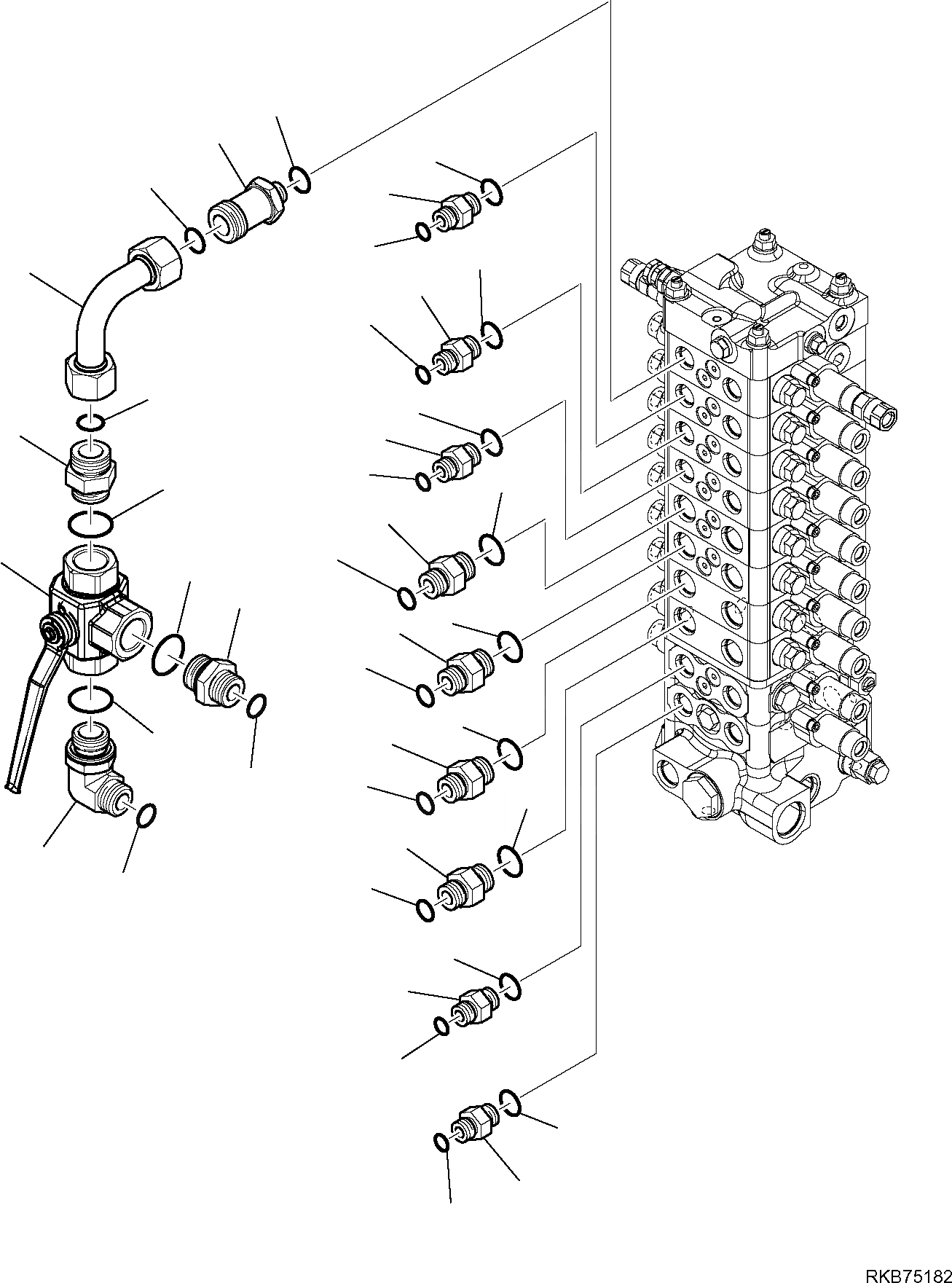 RKB75182