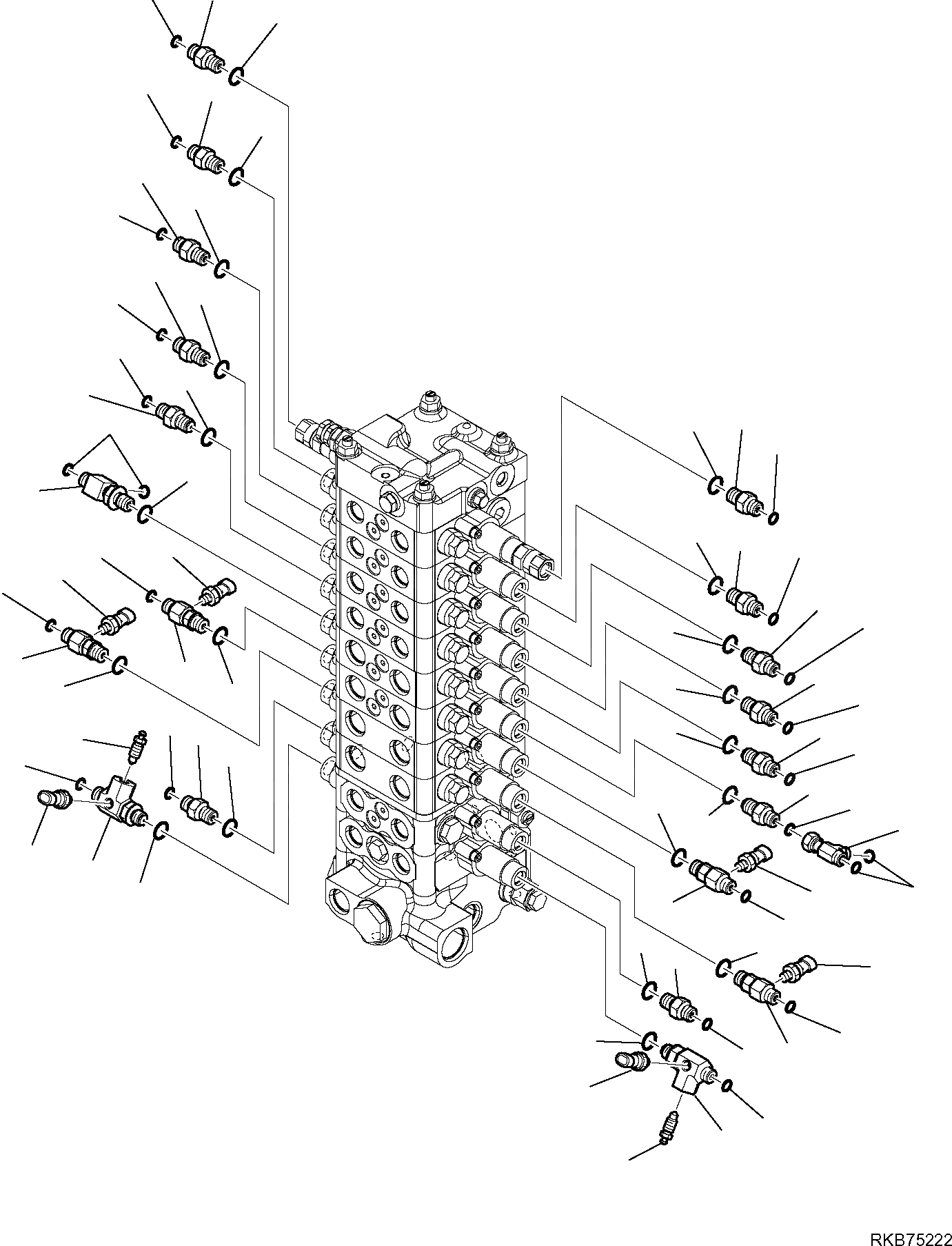 RKB75222