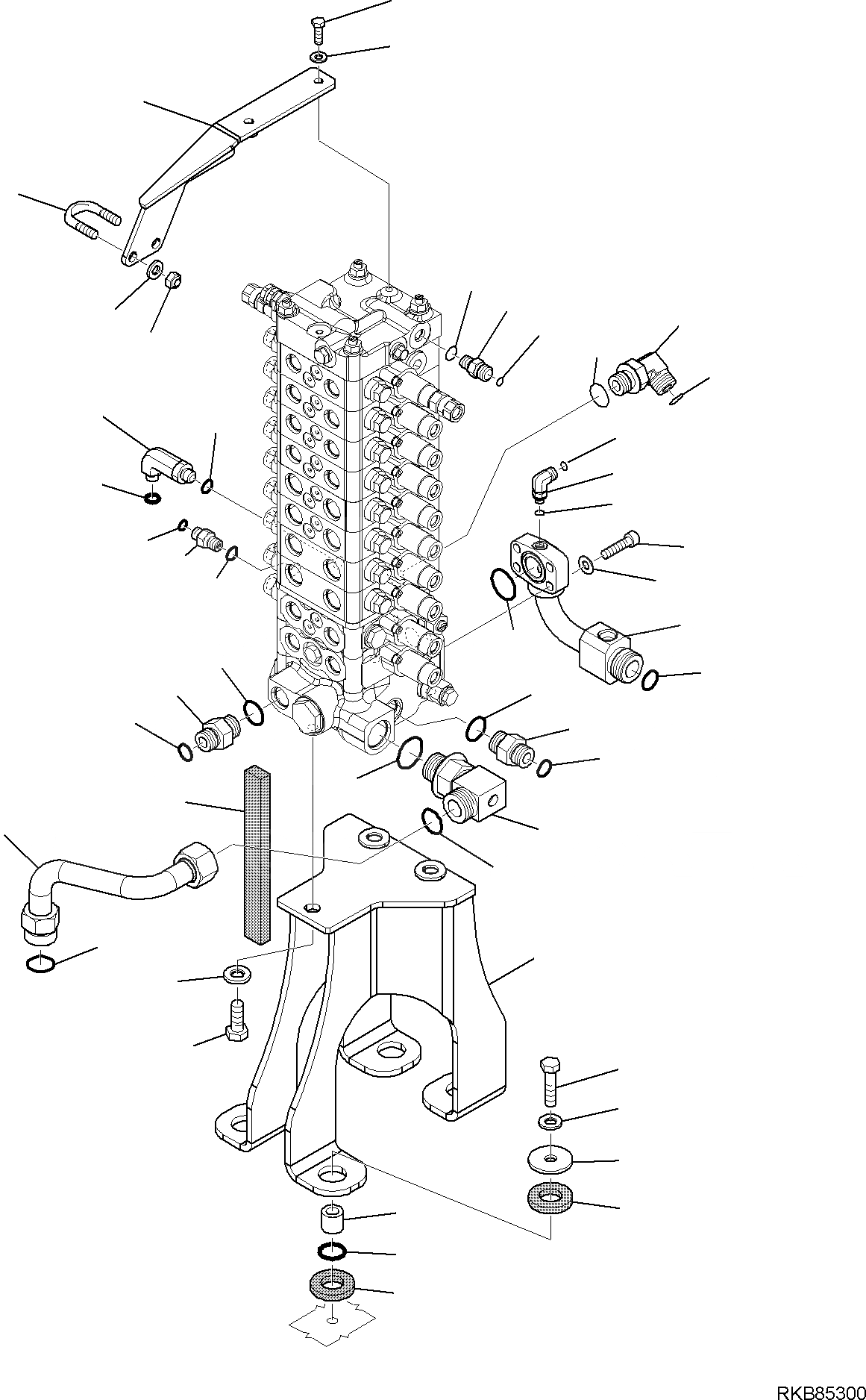 RKB85300