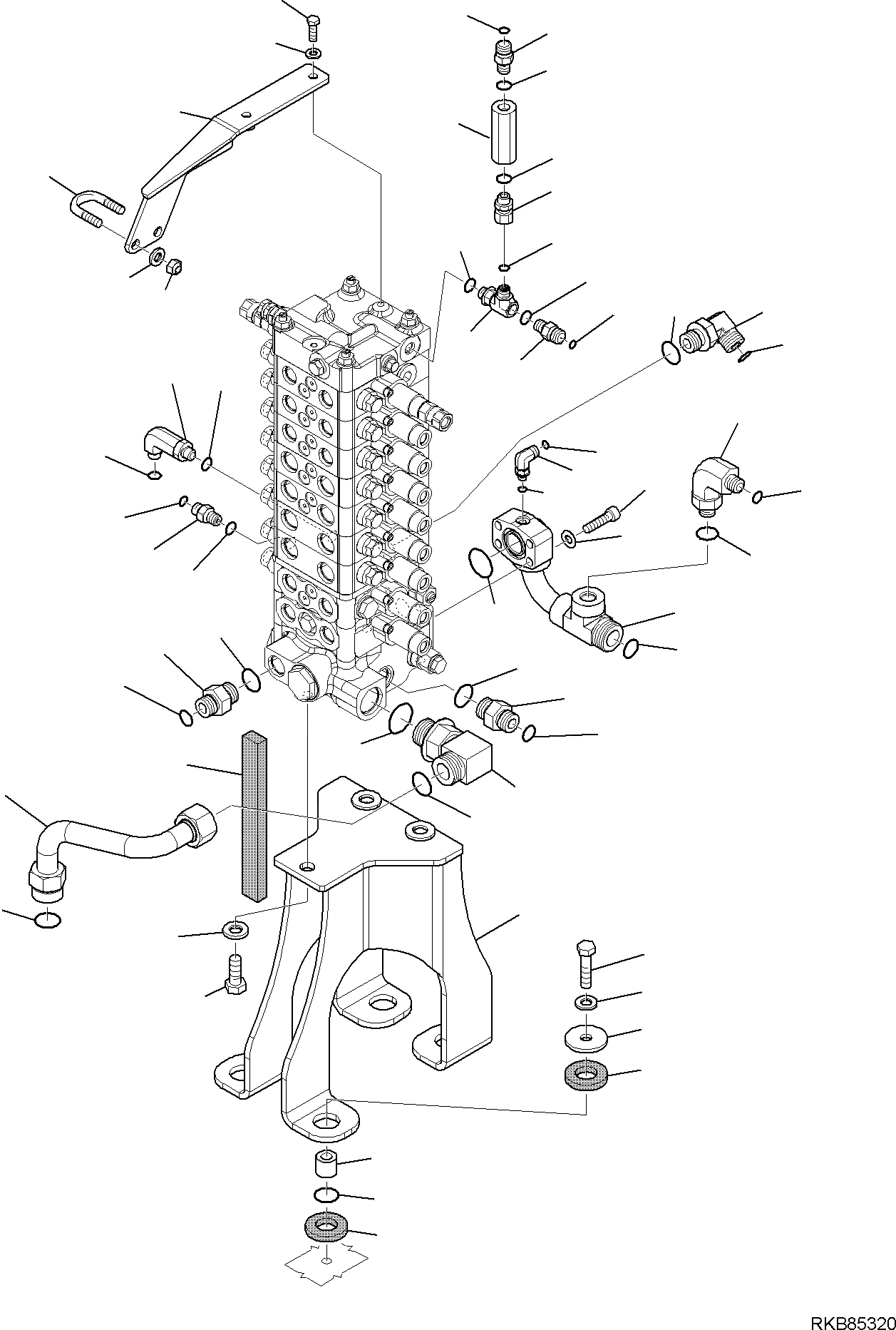 RKB85320