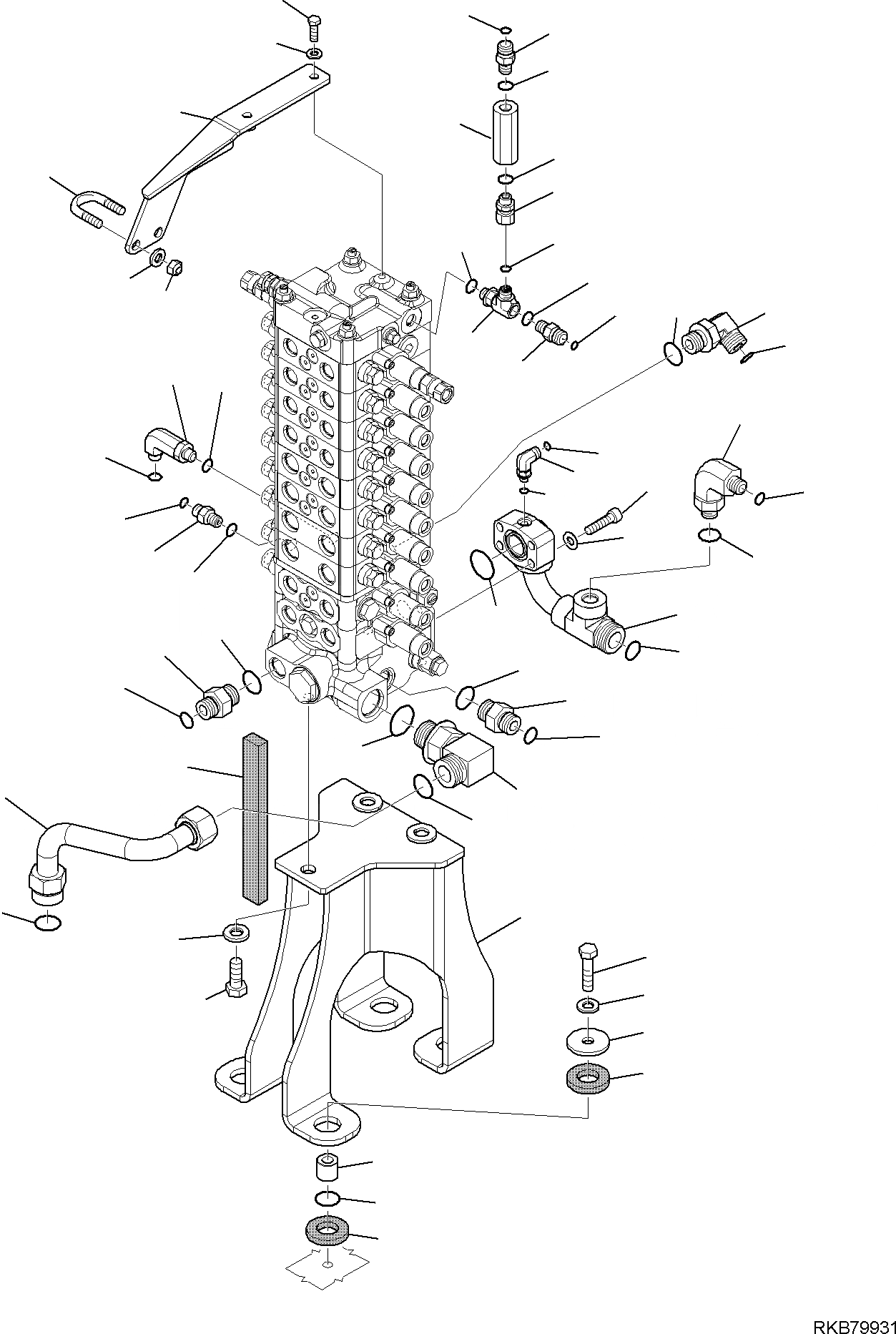 RKB79931