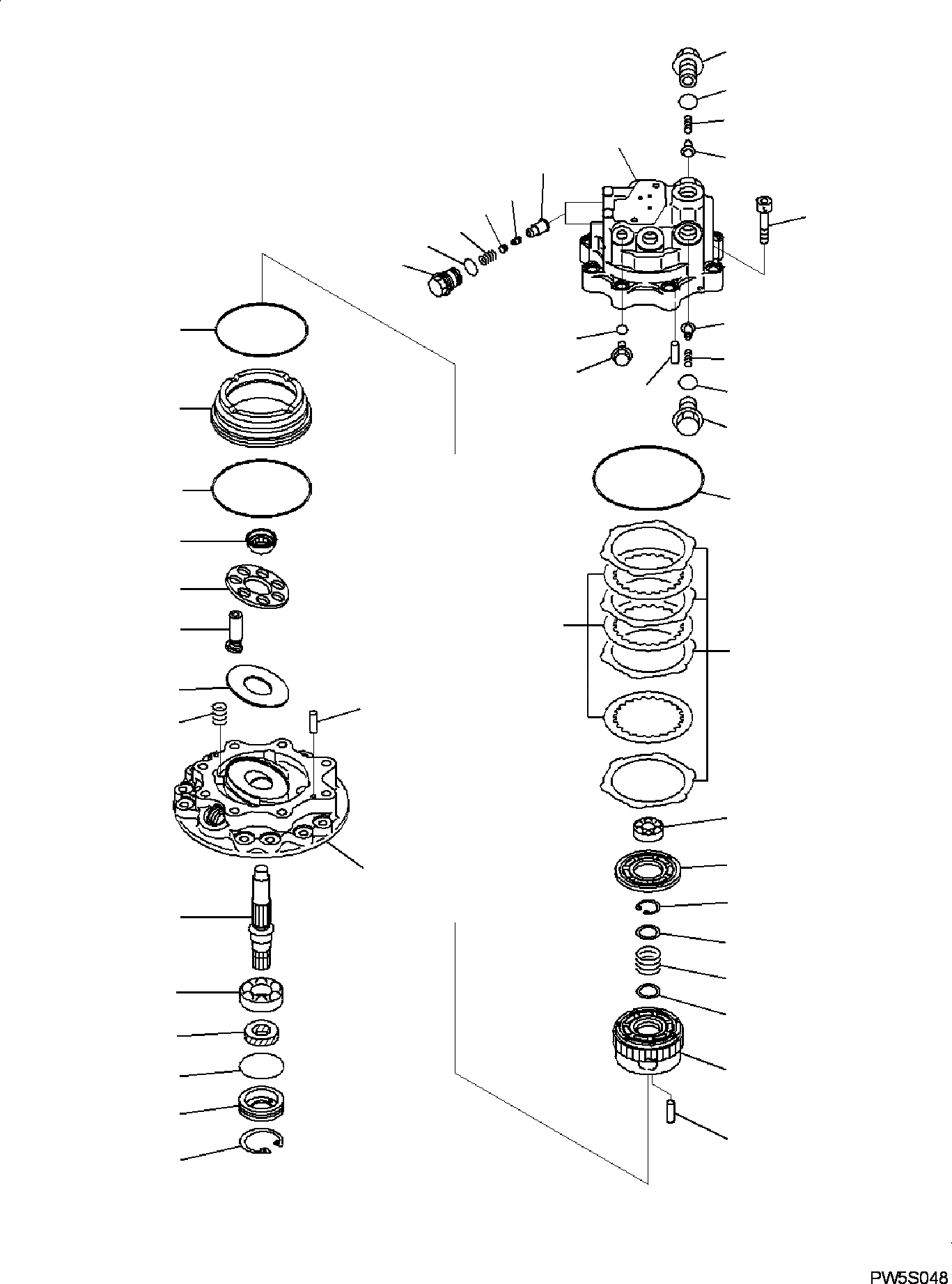 PW5S048