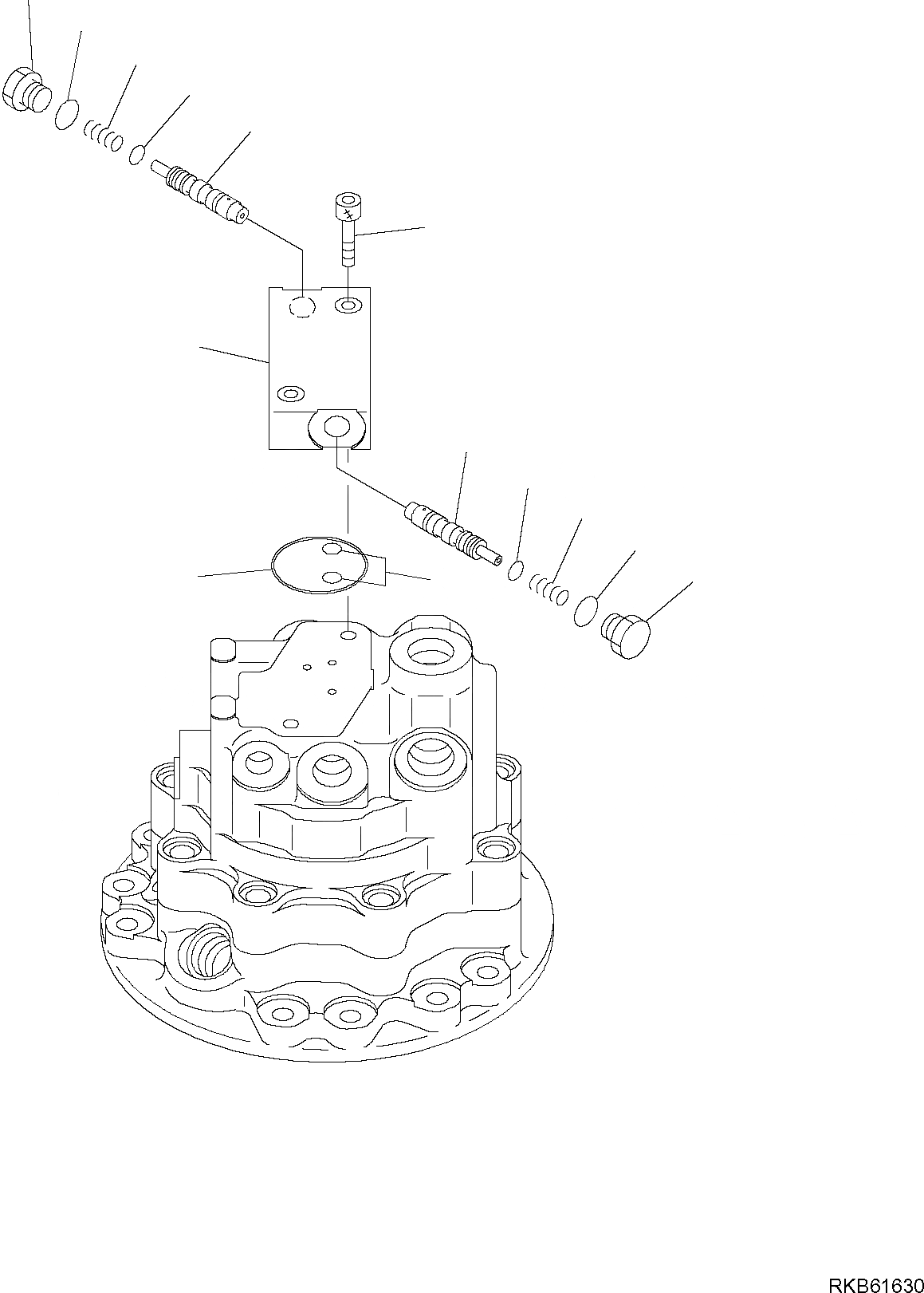 RKB61630