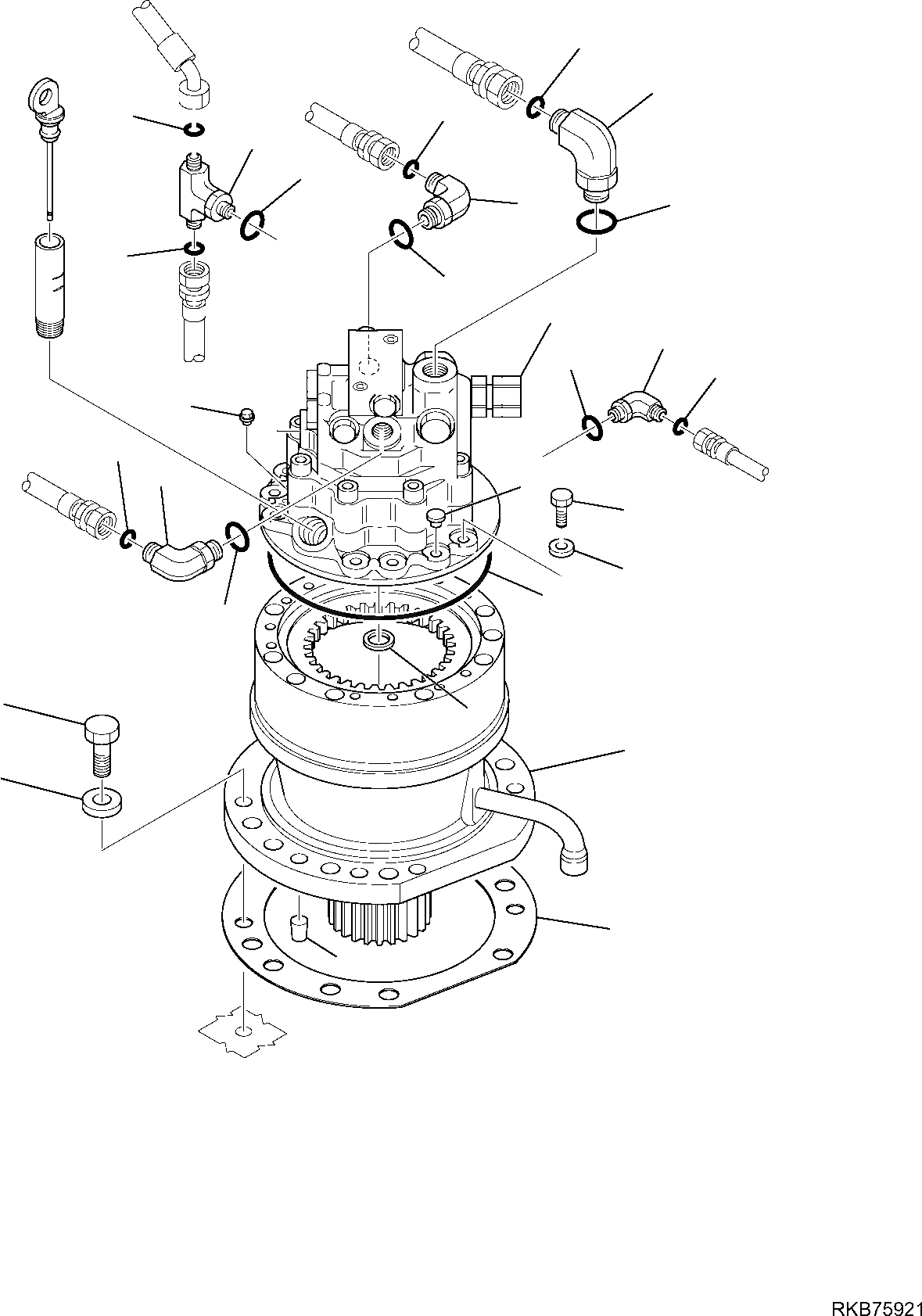 RKB75921