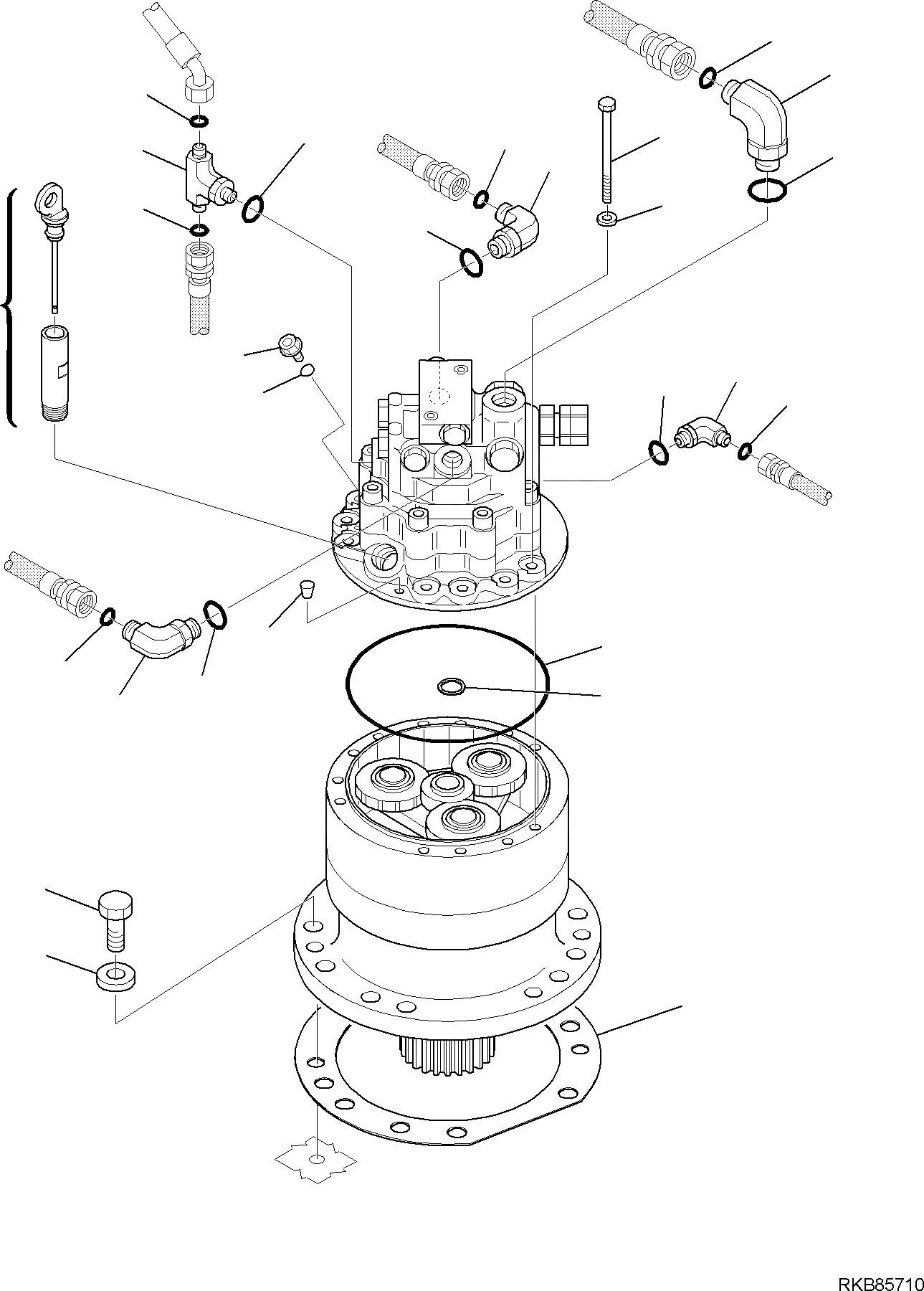 RKB85710