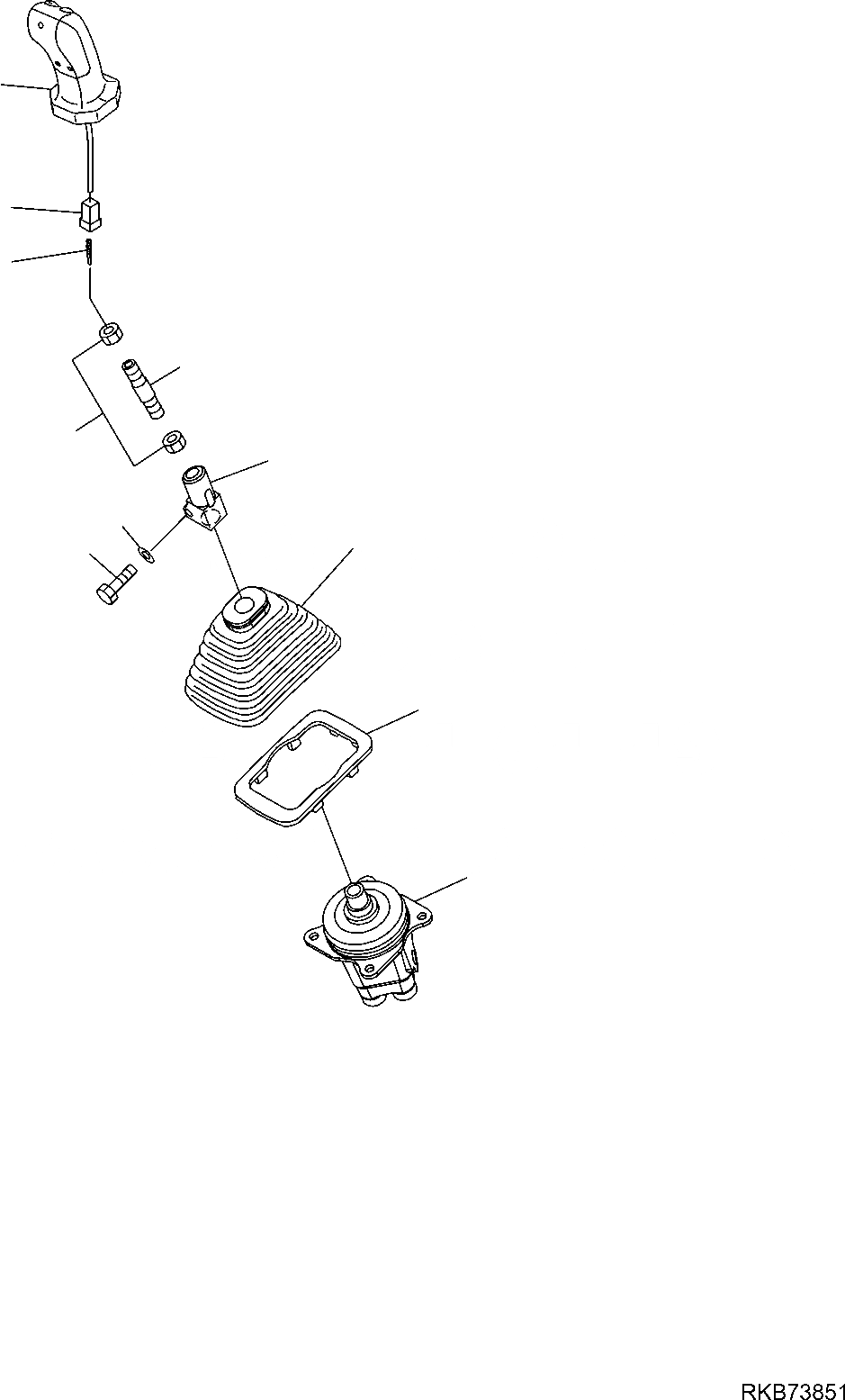 RKB73851