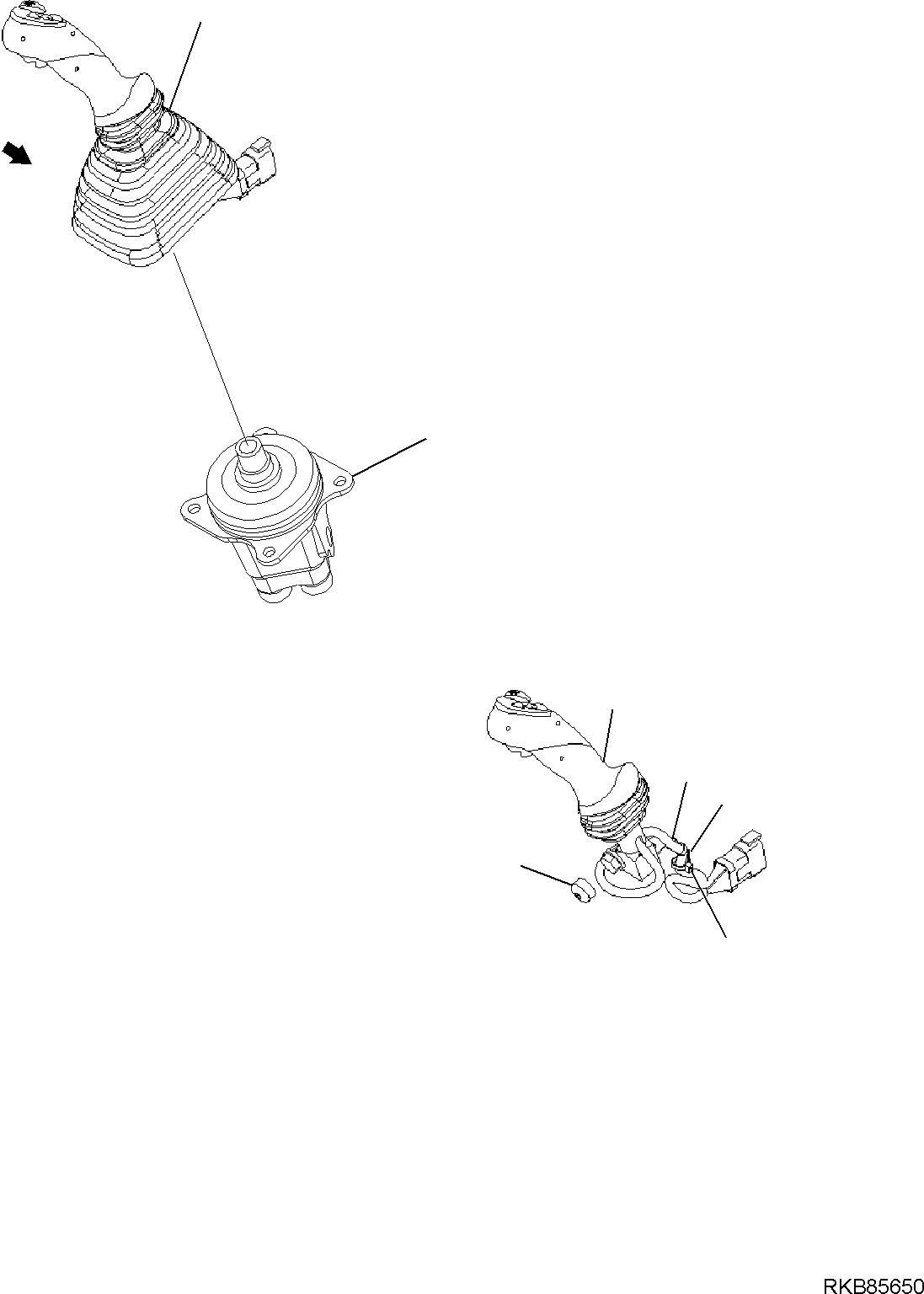 RKB85650