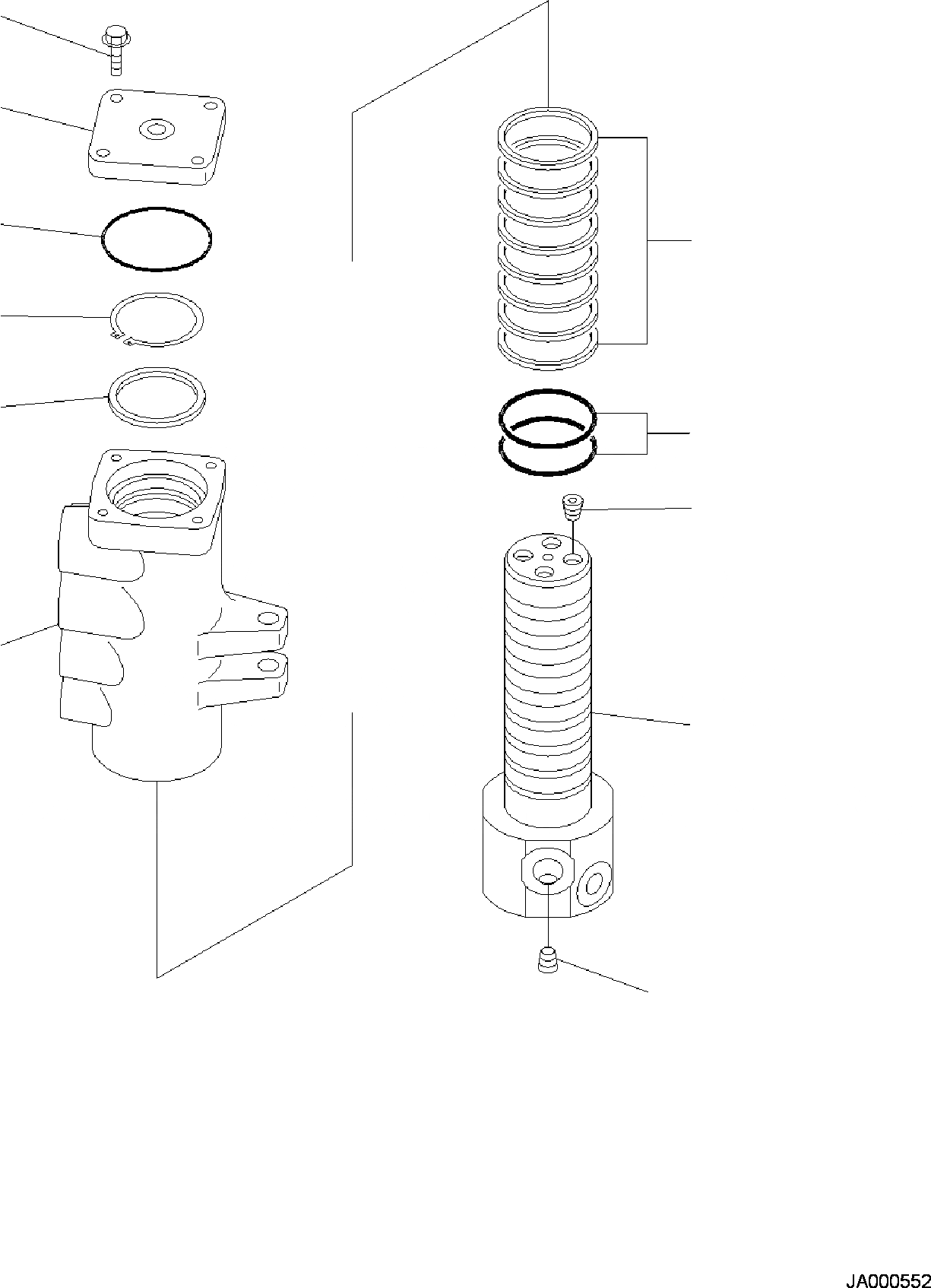 JA000552