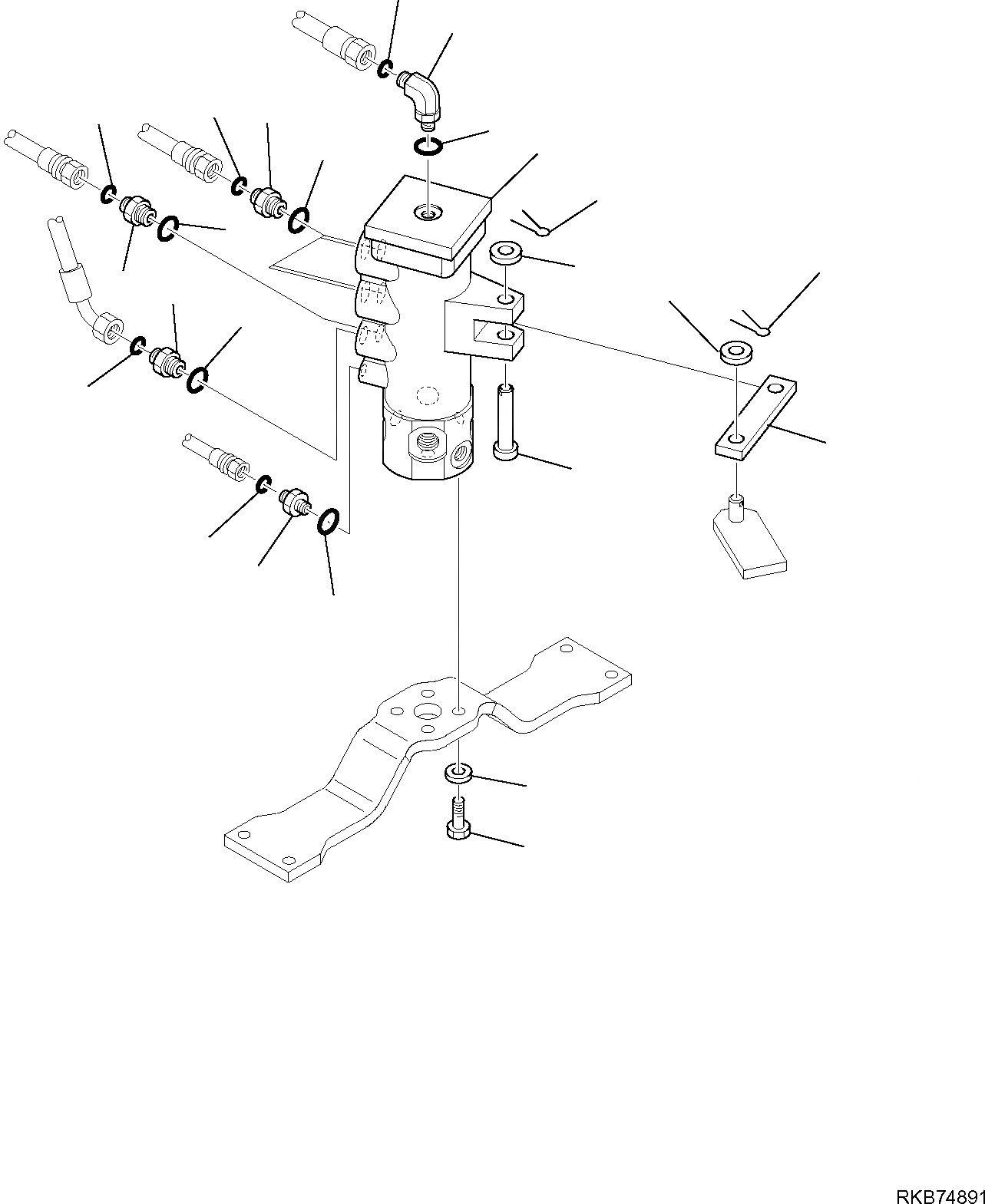 RKB74891