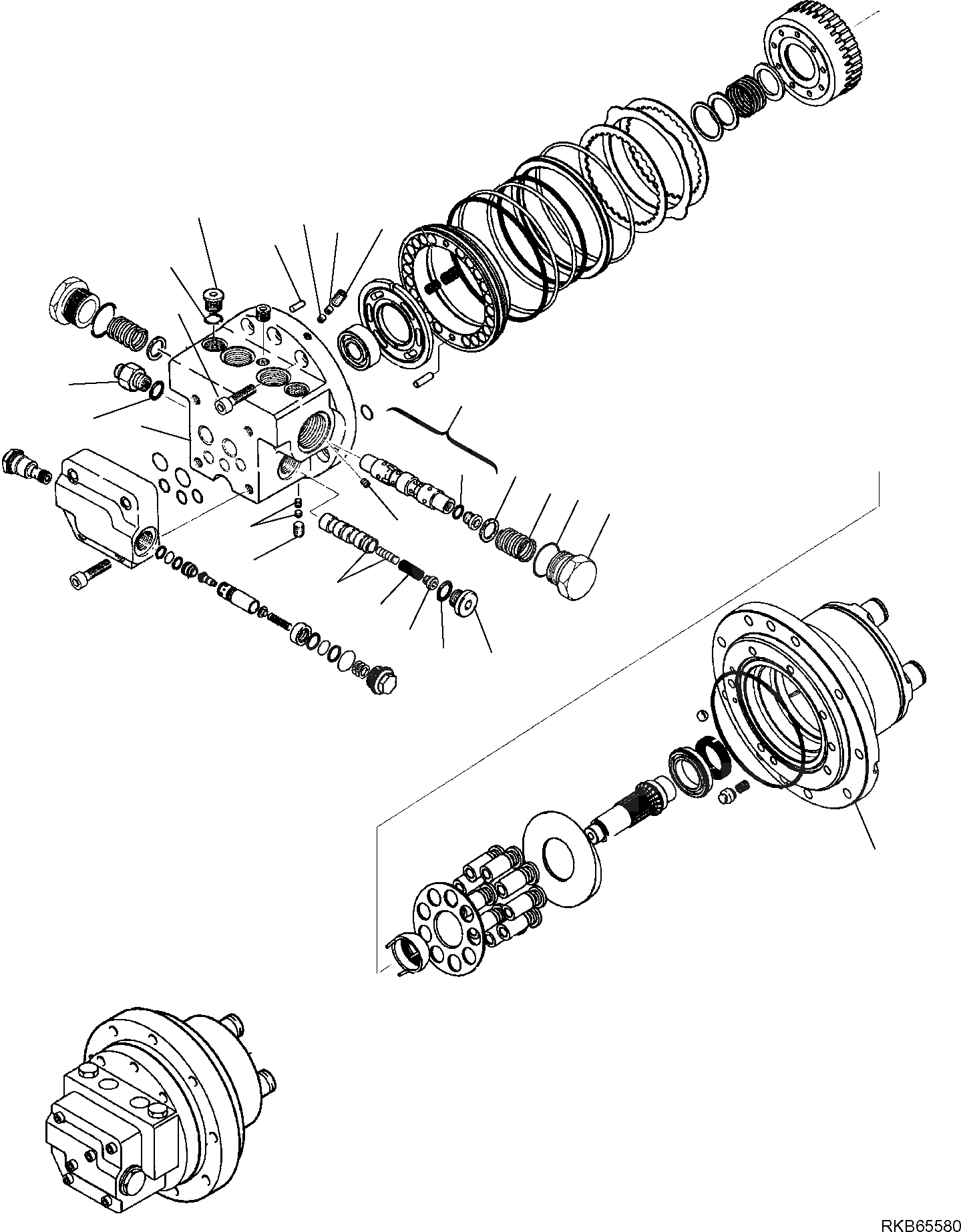 RKB65580