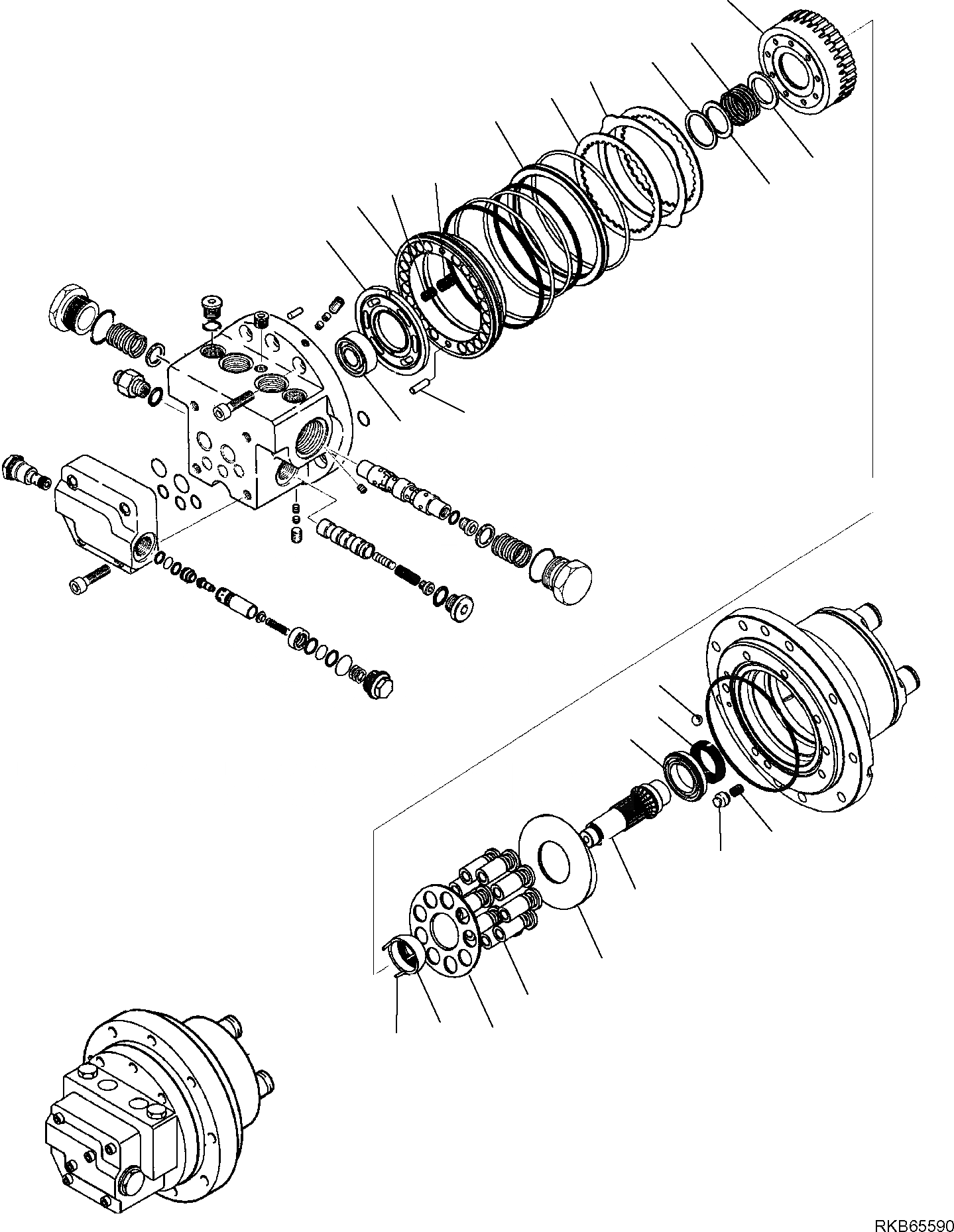 RKB65590