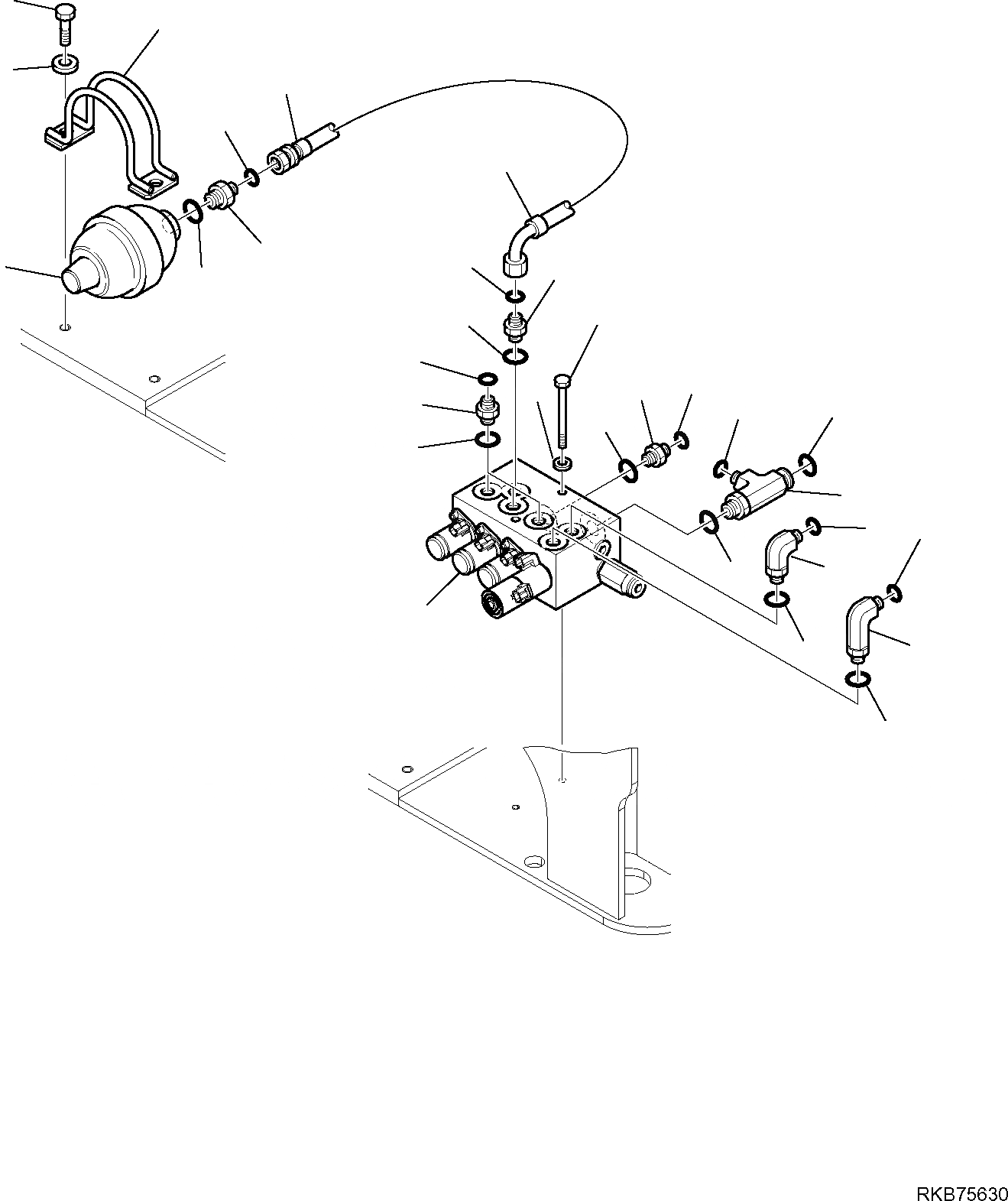 RKB75630