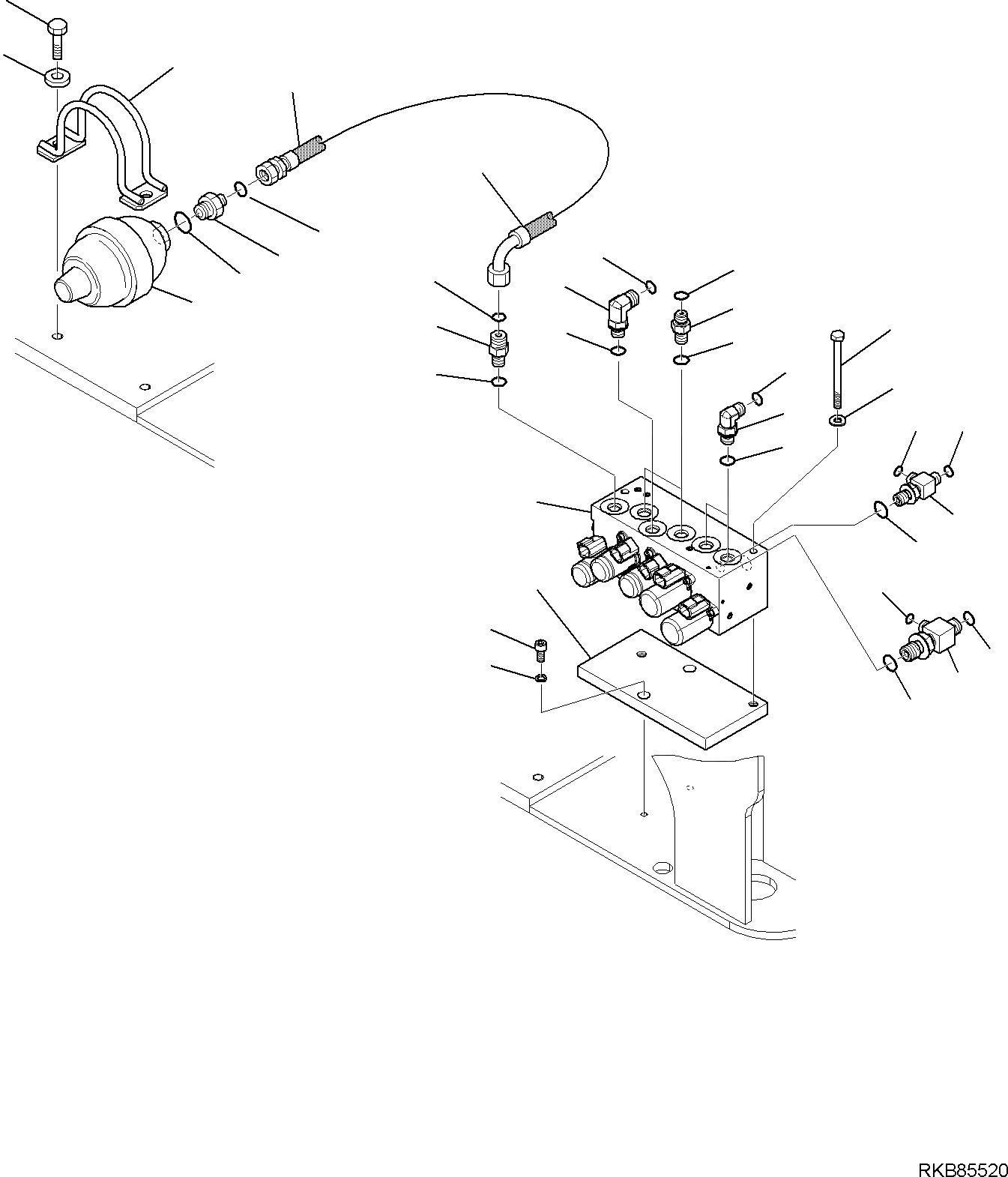 RKB85520