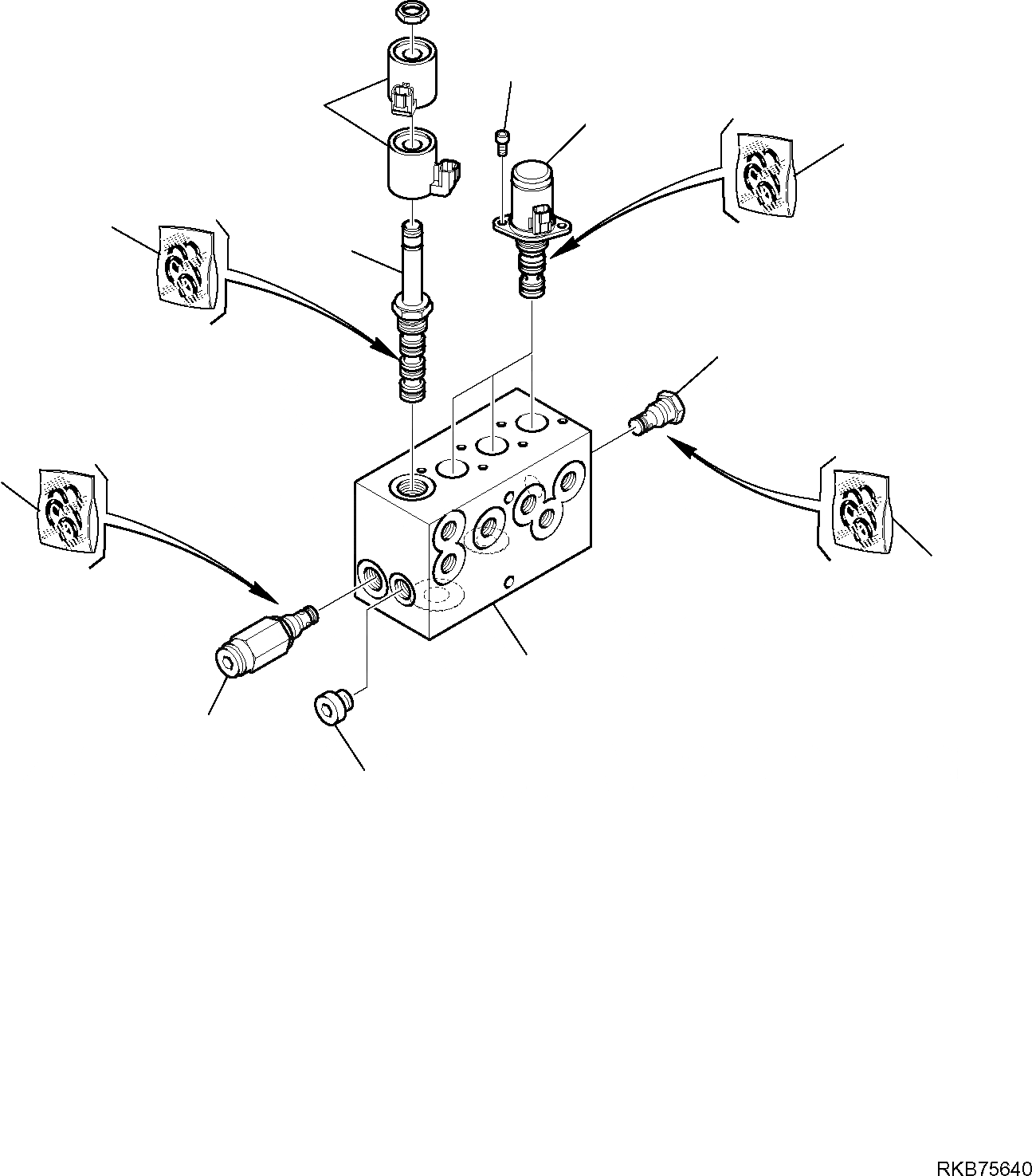 RKB75640